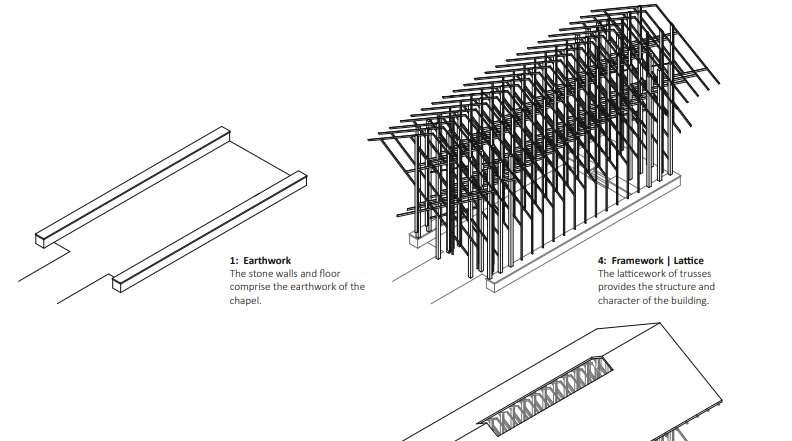 1: Earthwork
The stone walls and floor comprise the earthwork of the chapel.

4: Framework | Lattice
The latticework of trusses provides the structure and character of the building.