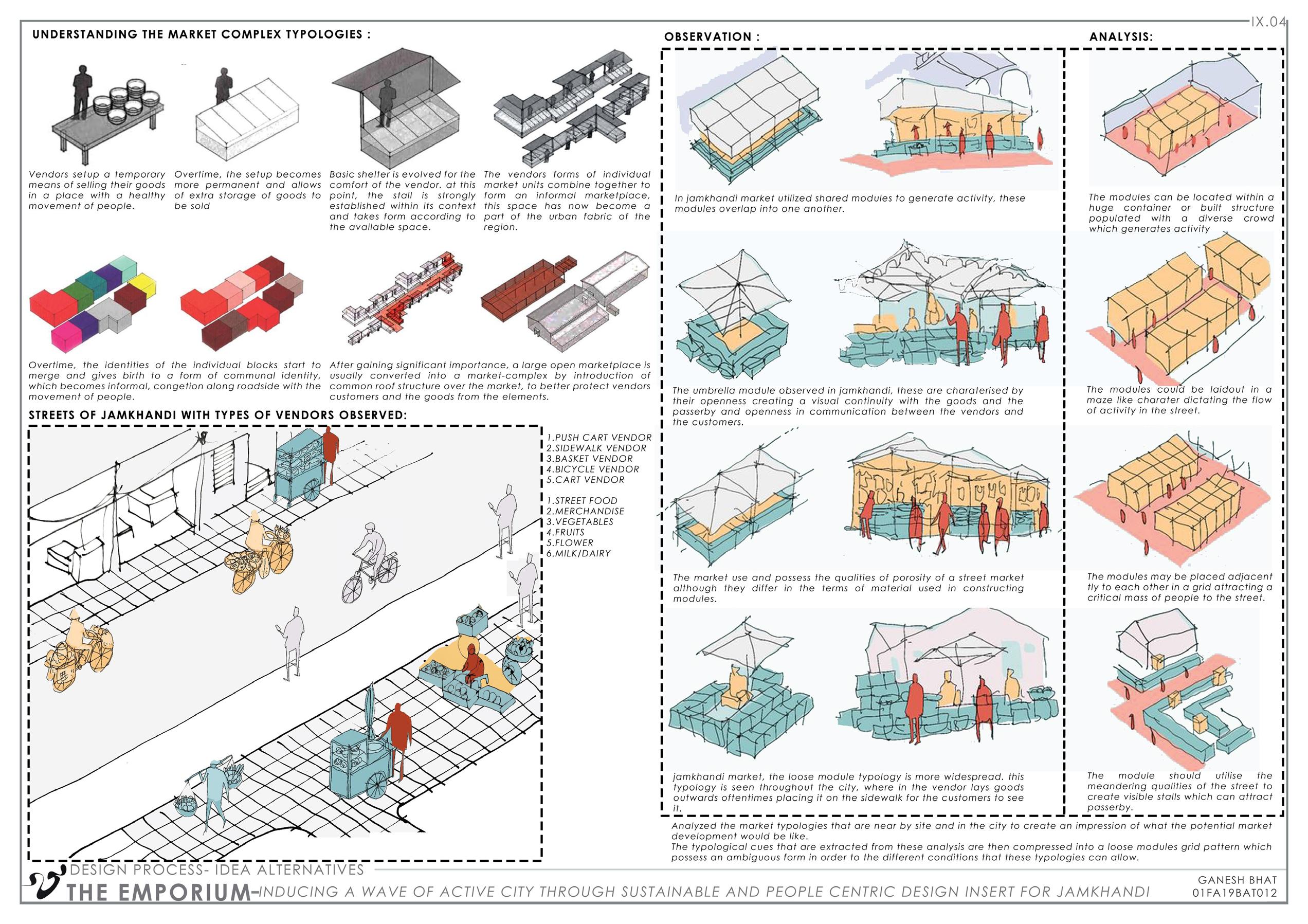 IX.04

UNDERSTANDING THE MARKET COMPLEX TYPOLOGIES :

Vendors setup a temporary means of selling their goods in a place with a healthy movement of people.

Overtime, the setup becomes more permanent and allows of extra storage of goods to be sold

Basic shelter is evolved for the comfort of the vendor. at this point, the stall is strongly established within its context and takes form according to the available space.

The vendors forms of individual market units combine together to form an informal marketplace, this space has now become a part of the urban fabric of the region.

Overtime, the identities of the individual blocks start to merge and gives birth to a form of communal identity, which becomes informal, congetion along roadside with the movement of people.

After gaining significant importance, a large open marketplace is usually converted into a market-complex by introduction of common roof structure over the market, to better protect vendors customers and the goods from the elements.

STREETS OF JAMKHANDI WITH TYPES OF VENDORS OBSERVED:

1.PUSH CART VENDOR
2.SIDEWALK VENDOR
3.BASKET VENDOR
4.BICYCLE VENDOR
5.CART VENDOR

1.STREET FOOD
2.MERCHANDISE
3.VEGETABLES
4.FRUITS
5.FLOWER
6.MILK/DAIRY

OBSERVATION :

In jamkhandi market utilized shared modules to generate activity, these modules overlap into one another.

The umbrella module observed in jamkhandi, these are charaterised by their openness creating a visual continuity with the goods and the passerby and openness in communication between the vendors and the customers.

The market use and possess the qualities of porosity of a street market although they differ in the terms of material used in constructing modules.

jamkhandi market, the loose module typology is more widespread. this typology is seen throughout the city, where in the vendor lays goods outwards oftentimes placing it on the sidewalk for the customers to see it.

ANALYSIS:

The modules can be located within a huge container or built structure populated with a diverse crowd which generates activity

The modules could be laidout in a maze like charater dictating the flow of activity in the street.

The modules may be placed adjacent tly to each other in a grid attracting a critical mass of people to the street.

The module should utilise the meandering qualities of the street to create visible stalls which can attract passerby.

Analyzed the market typologies that are near by site and in the city to create an impression of what the potential market development would be like.
The typological cues that are extracted from these analysis are then compressed into a loose modules grid pattern which possess an ambiguous form in order to the different conditions that these typologies can allow.

DESIGN PROCESS- IDEA ALTERNATIVES
THE EMPORIUM-INDUCING A WAVE OF ACTIVE CITY THROUGH SUSTAINABLE AND PEOPLE CENTRIC DESIGN INSERT FOR JAMKHANDI

GANESH BHAT
01FA19BAT012