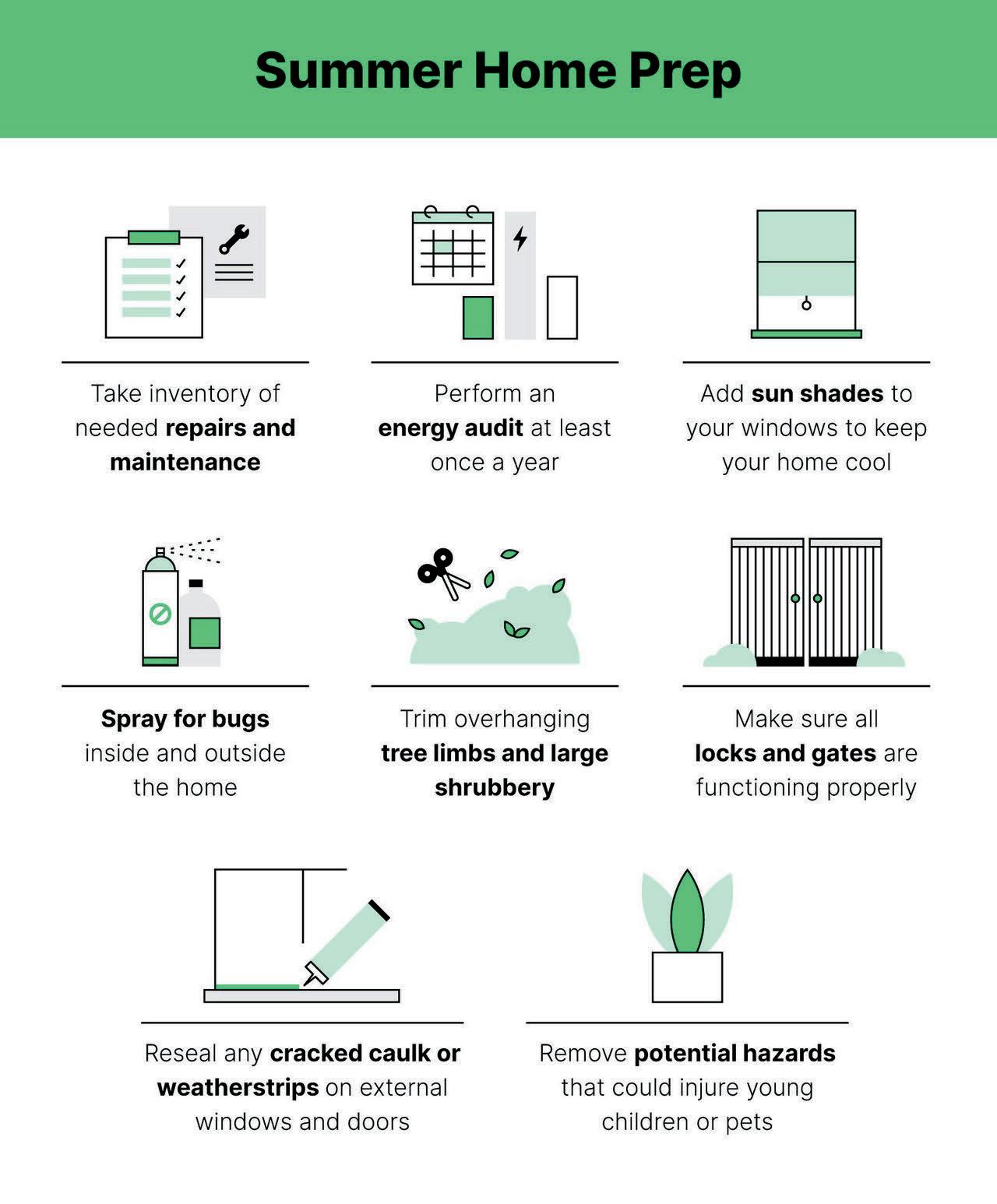 Summer Home Prep

Take inventory of needed repairs and maintenance

Perform an energy audit at least once a year

Add sun shades to your windows to keep your home cool

Spray for bugs inside and outside the home

Trim overhanging tree limbs and large shrubbery

Make sure all locks and gates are functioning properly

Reseal any cracked caulk or weatherstrips on external windows and doors

Remove potential hazards that could injure young children or pets