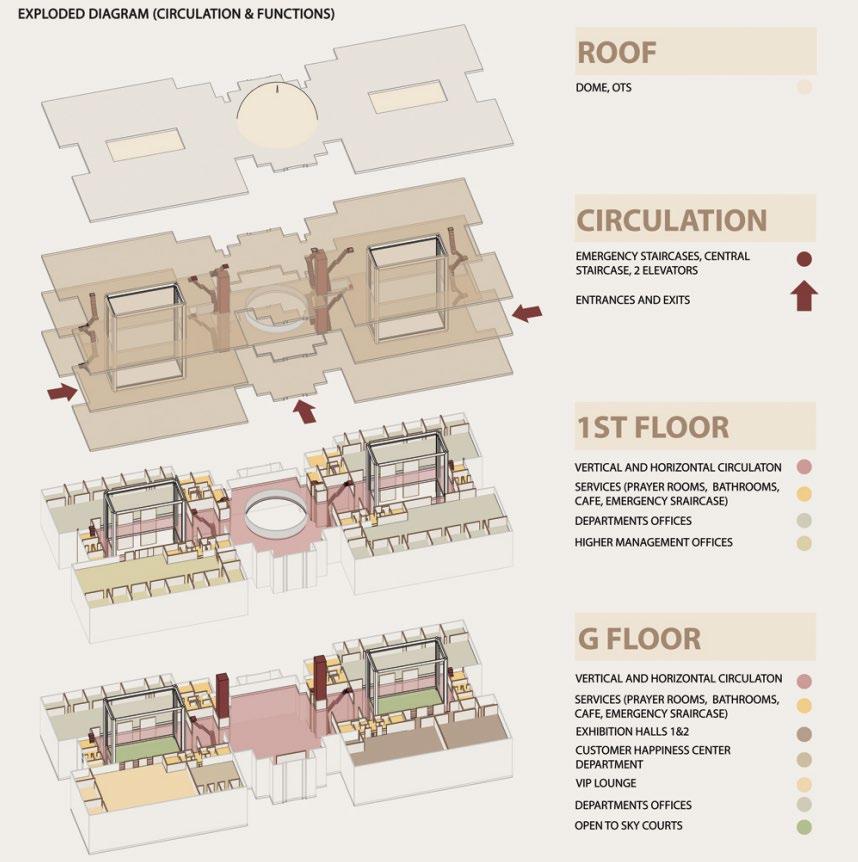 EXPLODED DIAGRAM (CIRCULATION & FUNCTIONS)

ROOF

DOME, OTS

CIRCULATION

EMERGENCY STAIRCASES, CENTRAL STAIRCASE, 2 ELEVATORS

ENTRANCES AND EXITS

1ST FLOOR

VERTICAL AND HORIZONTAL CIRCULATON

SERVICES (PRAYER ROOMS, BATHROOMS, CAFE, EMERGENCY SRAIRCASE)

DEPARTMENTS OFFICES

HIGHER MANAGEMENT OFFICES

G FLOOR

VERTICAL AND HORIZONTAL CIRCULATON

SERVICES (PRAYER ROOMS, BATHROOMS, CAFE, EMERGENCY SRAIRCASE)

EXHIBITION HALLS 1&2

CUSTOMER HAPPINESS CENTER DEPARTMENT

VIP LOUNGE

DEPARTMENTS OFFICES

OPEN TO SKY COURTS