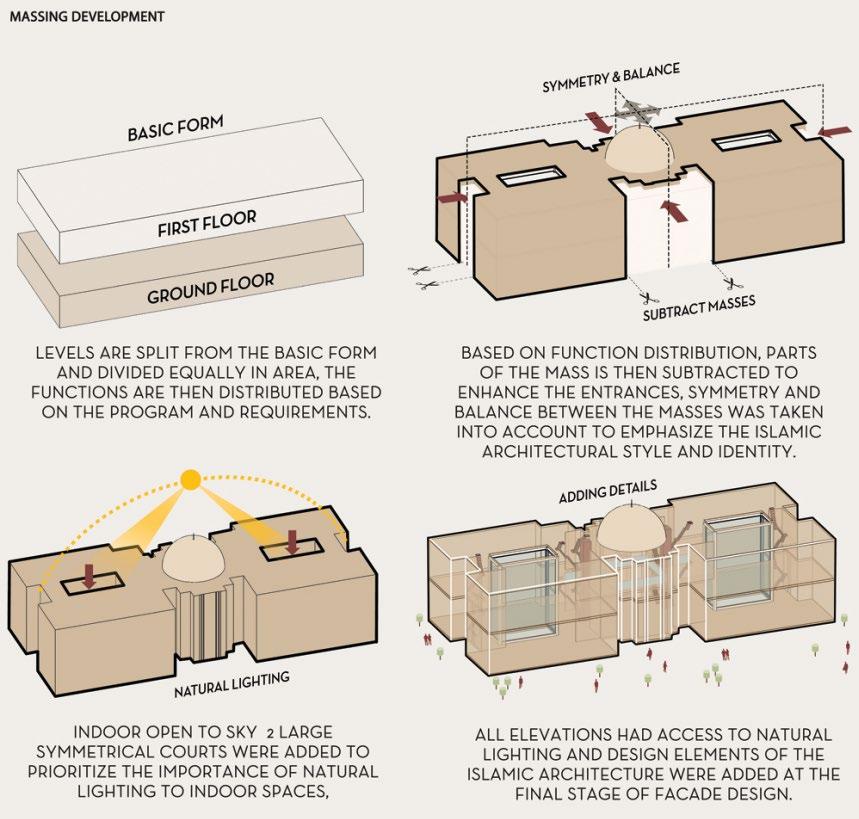 MASSING DEVELOPMENT

BASIC FORM

FIRST FLOOR

GROUND FLOOR

LEVELS ARE SPLIT FROM THE BASIC FORM AND DIVIDED EQUALLY IN AREA, THE FUNCTIONS ARE THEN DISTRIBUTED BASED ON THE PROGRAM AND REQUIREMENTS.

SYMMETRY & BALANCE

SUBTRACT MASSES

BASED ON FUNCTION DISTRIBUTION, PARTS OF THE MASS IS THEN SUBTRACTED TO ENHANCE THE ENTRANCES, SYMMETRY AND BALANCE BETWEEN THE MASSES WAS TAKEN INTO ACCOUNT TO EMPHASIZE THE ISLAMIC ARCHITECTURAL STYLE AND IDENTITY.

NATURAL LIGHTING

INDOOR OPEN TO SKY 2 LARGE SYMMETRICAL COURTS WERE ADDED TO PRIORITIZE THE IMPORTANCE OF NATURAL LIGHTING TO INDOOR SPACES,

ADDING DETAILS

ALL ELEVATIONS HAD ACCESS TO NATURAL LIGHTING AND DESIGN ELEMENTS OF THE ISLAMIC ARCHITECTURE WERE ADDED AT THE FINAL STAGE OF FACADE DESIGN.