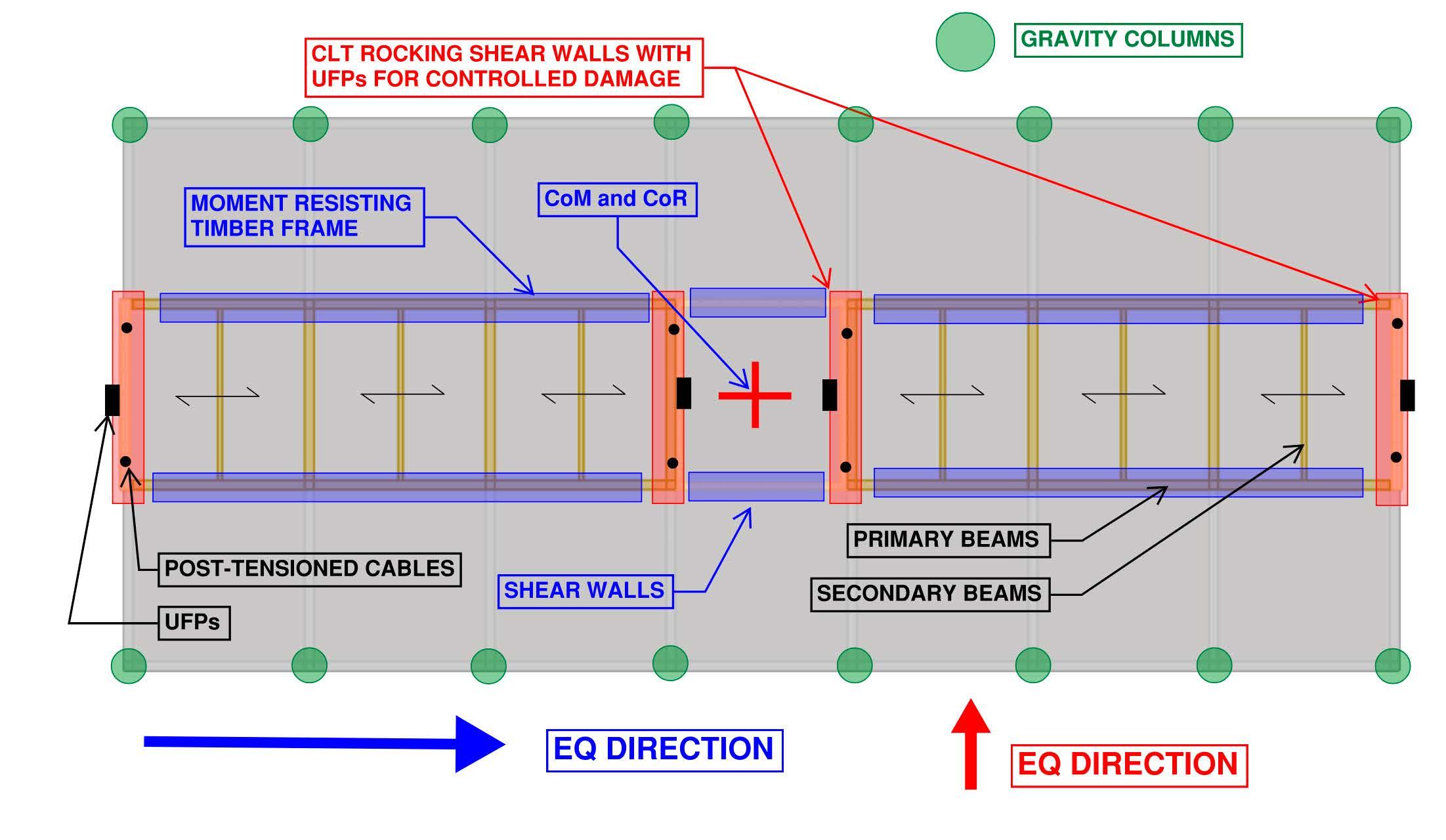 CLT ROCKING SHEAR WALLS WITH UFPs FOR CONTROLLED DAMAGE

GRAVITY COLUMNS

MOMENT RESISTING TIMBER FRAME

CoM and CoR

PRIMARY BEAMS

POST-TENSIONED CABLES

SHEAR WALLS

SECONDARY BEAMS

UFPs

EQ DIRECTION

EQ DIRECTION