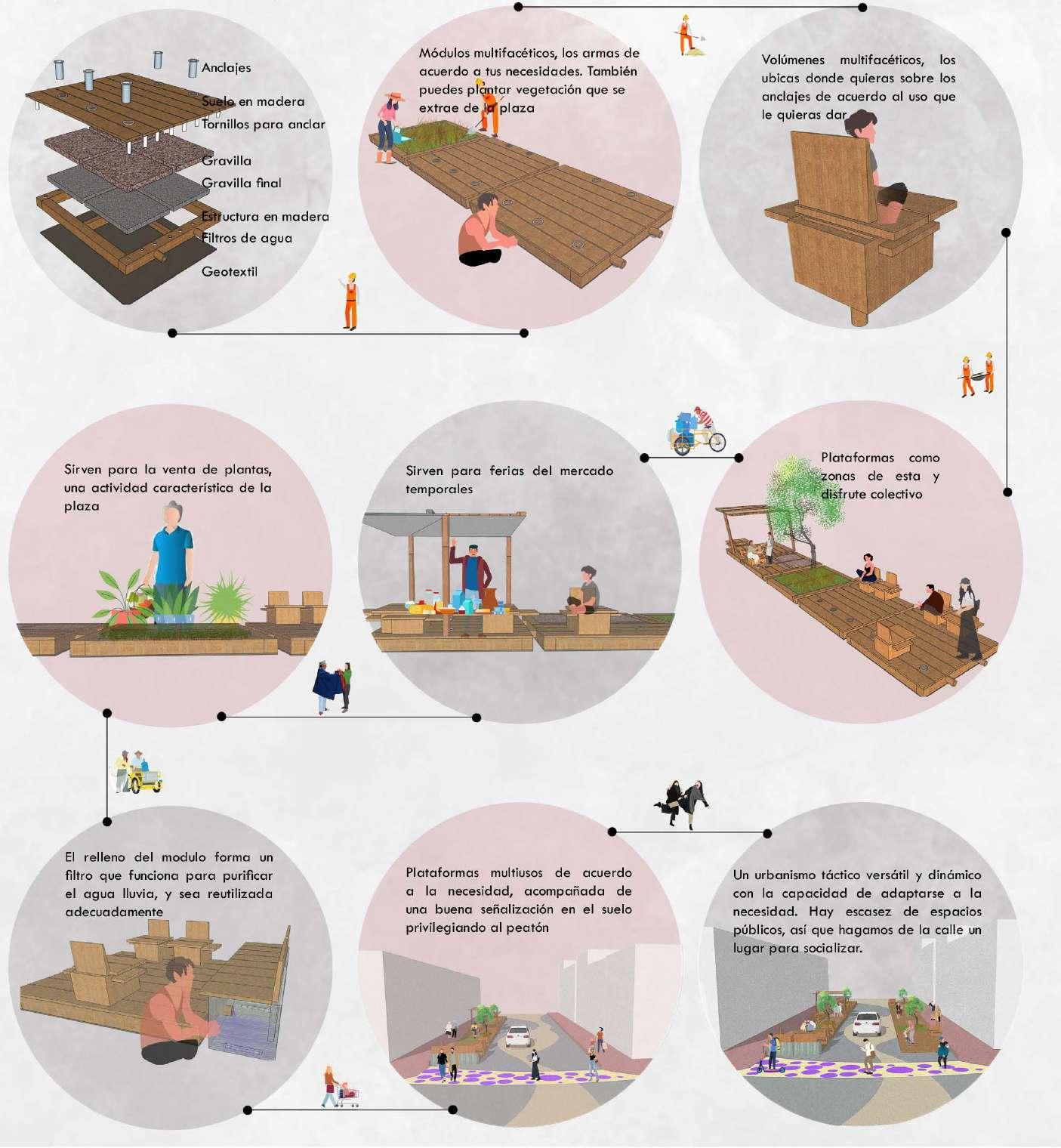 Anclajes
Suelo en madera
Tornillos para anclar
Gravilla
Gravilla final
Estructura en madera
Filtros de agua
Geotextil

Módulos multifacéticos, los armas de acuerdo a tus necesidades. También puedes plantar vegetación que se extrae de la plaza

Volúmenes multifacéticos, los ubicas donde quieras sobre los anclajes de acuerdo al uso que le quieras dar

Sirven para la venta de plantas, una actividad característica de la plaza

Sirven para ferias del mercado temporales

Plataformas como zonas de esta y disfrute colectivo

El relleno del modulo forma un filtro que funciona para purificar el agua lluvia, y sea reutilizada adecuadamente

Plataformas multiusos de acuerdo a la necesidad, acompañada de una buena señalización en el suelo privilegiando al peatón

Un urbanismo táctico versátil y dinámico con la capacidad de adaptarse a la necesidad. Hay escasez de espacios públicos, así que hagamos de la calle un lugar para socializar.