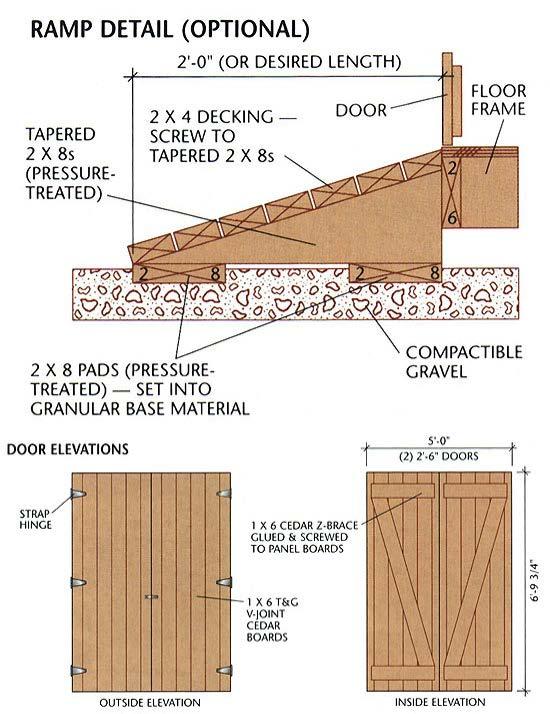 RAMP DETAIL (OPTIONAL)

2'-0" (OR DESIRED LENGTH)

DOOR

FLOOR FRAME

2 X 4 DECKING — SCREW TO TAPERED 2 X 8s

TAPERED 2 X 8s (PRESSURE-TREATED)

2

6

2 8

2 8

COMPACTIBLE GRAVEL

2 X 8 PADS (PRESSURE-TREATED) — SET INTO GRANULAR BASE MATERIAL

DOOR ELEVATIONS

STRAP HINGE

1 X 6 T&G V-JOINT CEDAR BOARDS

OUTSIDE ELEVATION

5'-0"

(2) 2'-6" DOORS

1 X 6 CEDAR Z-BRACE GLUED & SCREWED TO PANEL BOARDS

6'-9 3/4"

INSIDE ELEVATION