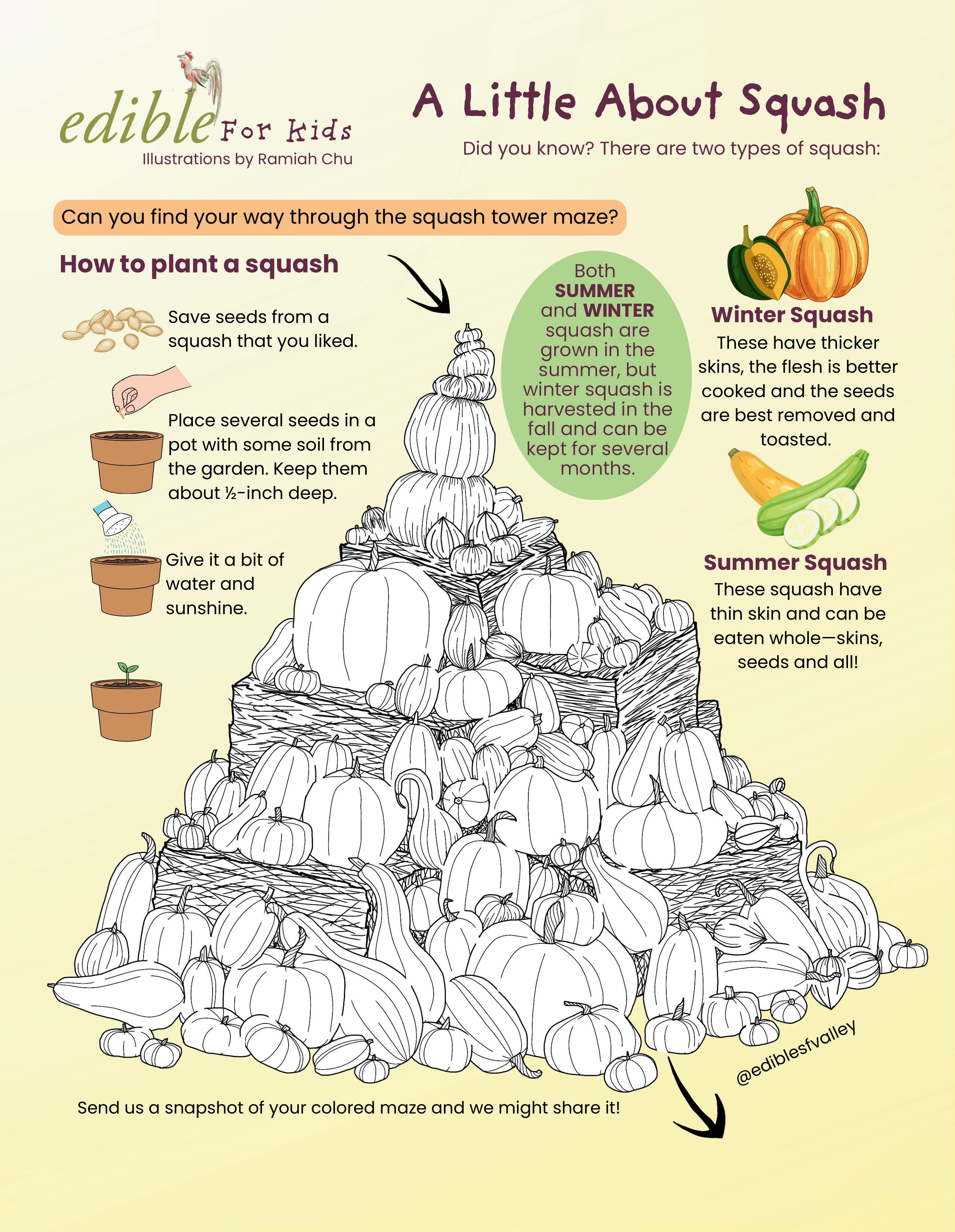 edible For Kids
Illustrations by Ramiah Chu

A Little About Squash

Did you know? There are two types of squash:

Can you find your way through the squash tower maze?

How to plant a squash

Save seeds from a squash that you liked.

Place several seeds in a pot with some soil from the garden. Keep them about ½-inch deep.

Give it a bit of water and sunshine.

Both SUMMER and WINTER squash are grown in the summer, but winter squash is harvested in the fall and can be kept for several months.

Winter Squash
These have thicker skins, the flesh is better cooked and the seeds are best removed and toasted.

Summer Squash
These squash have thin skin and can be eaten whole—skins, seeds and all!

@ediblesfvalley

Send us a snapshot of your colored maze and we might share it!