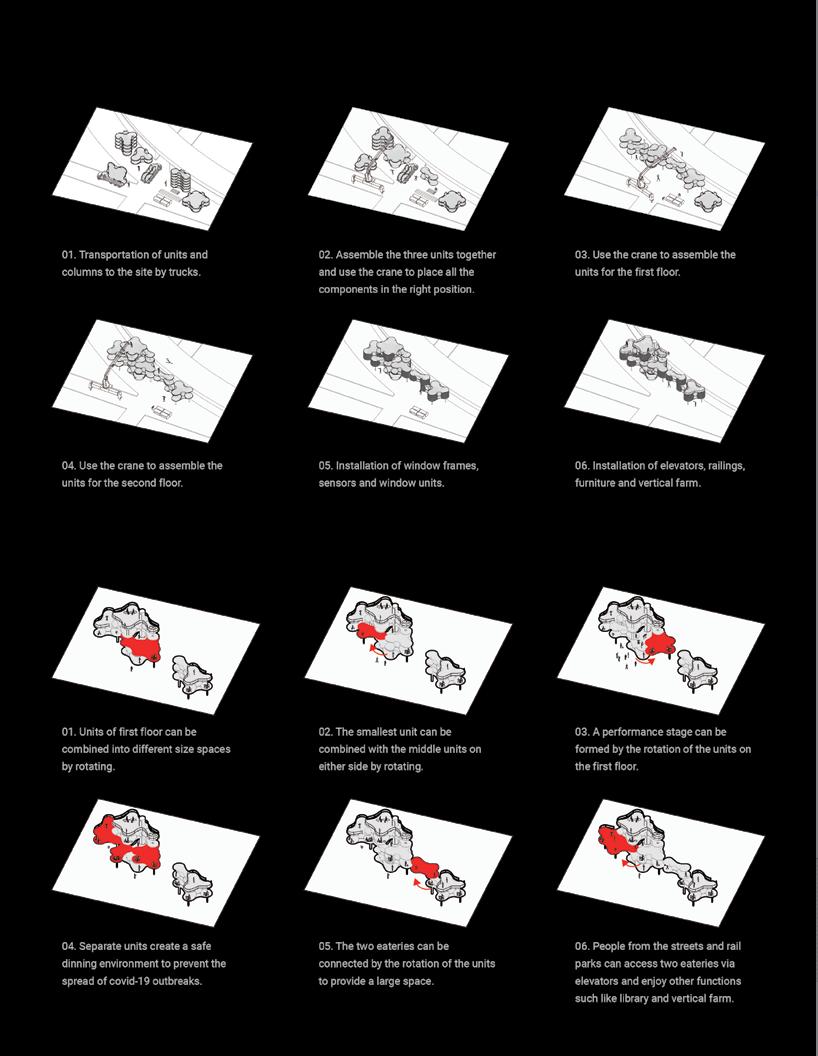 01. Transportation of units and columns to the site by trucks.

02. Assemble the three units together and use the crane to place all the components in the right position.

03. Use the crane to assemble the units for the first floor.

04. Use the crane to assemble the units for the second floor.

05. Installation of window frames, sensors and window units.

06. Installation of elevators, railings, furniture and vertical farm.

01. Units of first floor can be combined into different size spaces by rotating.

02. The smallest unit can be combined with the middle units on either side by rotating.

03. A performance stage can be formed by the rotation of the units on the first floor.

04. Separate units create a safe dinning environment to prevent the spread of covid-19 outbreaks.

05. The two eateries can be connected by the rotation of the units to provide a large space.

06. People from the streets and rail parks can access two eateries via elevators and enjoy other functions such like library and vertical farm.