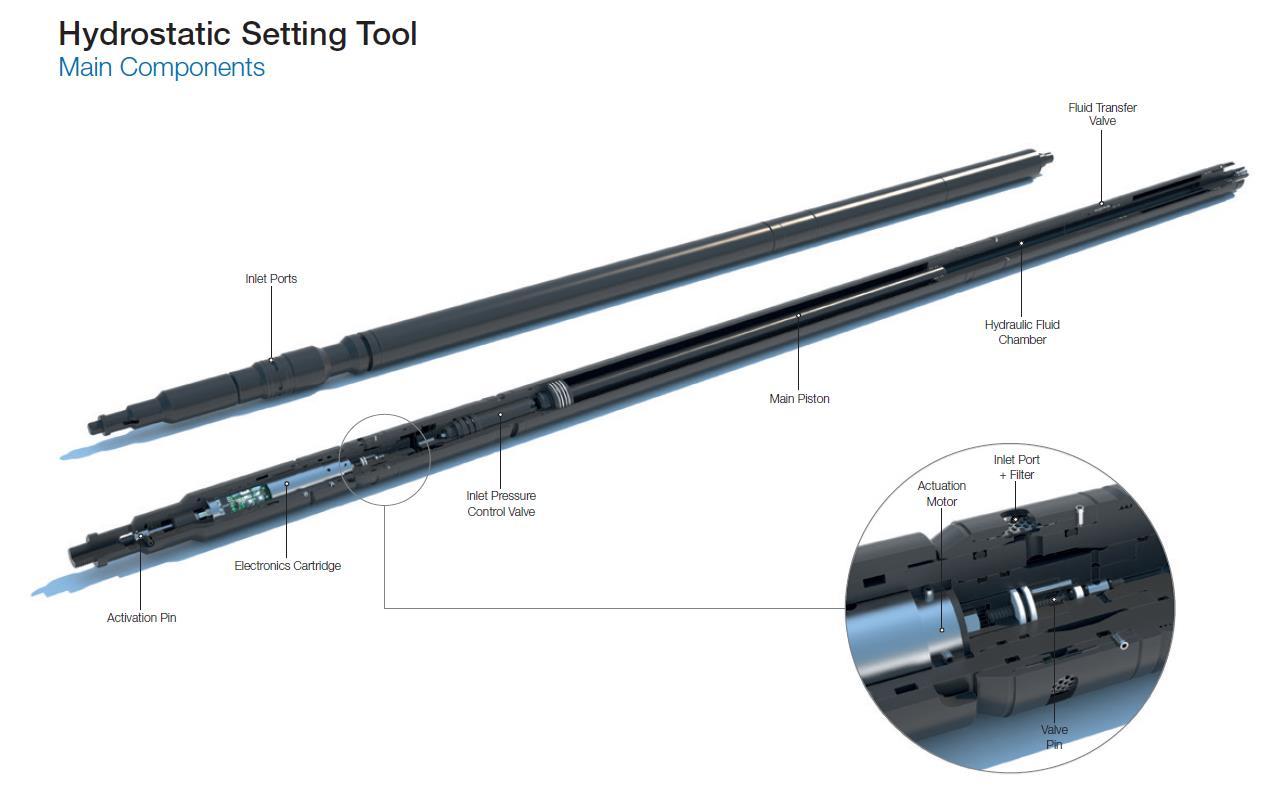 Hydrostatic Setting Tool
Main Components

Fluid Transfer Valve

Inlet Ports

Hydraulic Fluid Chamber

Main Piston

Inlet Pressure Control Valve

Electronics Cartridge

Activation Pin

Actuation Motor

Inlet Port + Filter

Valve Pin