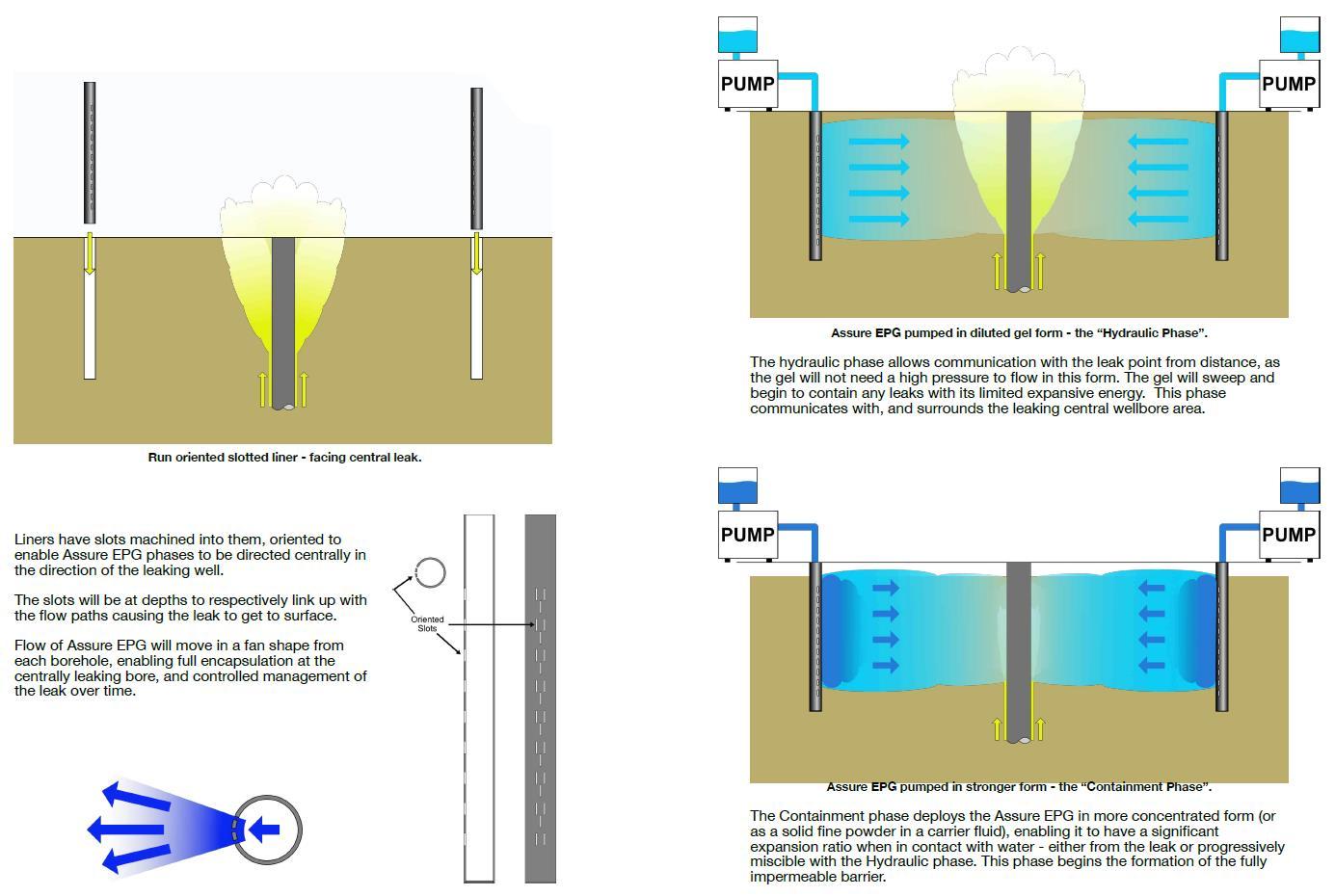 Run oriented slotted liner - facing central leak.

Liners have slots machined into them, oriented to enable Assure EPG phases to be directed centrally in the direction of the leaking well.

The slots will be at depths to respectively link up with the flow paths causing the leak to get to surface.

Flow of Assure EPG will move in a fan shape from each borehole, enabling full encapsulation at the centrally leaking bore, and controlled management of the leak over time.

Oriented Slots

PUMP

PUMP

Assure EPG pumped in diluted gel form - the "Hydraulic Phase".

The hydraulic phase allows communication with the leak point from distance, as the gel will not need a high pressure to flow in this form. The gel will sweep and begin to contain any leaks with its limited expansive energy. This phase communicates with, and surrounds the leaking central wellbore area.

PUMP

PUMP

Assure EPG pumped in stronger form - the "Containment Phase".

The Containment phase deploys the Assure EPG in more concentrated form (or as a solid fine powder in a carrier fluid), enabling it to have a significant expansion ratio when in contact with water - either from the leak or progressively miscible with the Hydraulic phase. This phase begins the formation of the fully impermeable barrier.