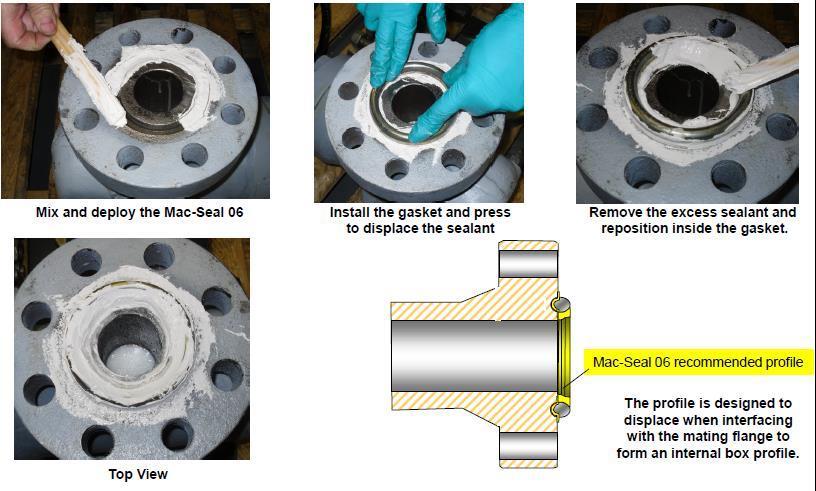 Mix and deploy the Mac-Seal 06

Install the gasket and press to displace the sealant

Remove the excess sealant and reposition inside the gasket.

Top View

Mac-Seal 06 recommended profile

The profile is designed to displace when interfacing with the mating flange to form an internal box profile.