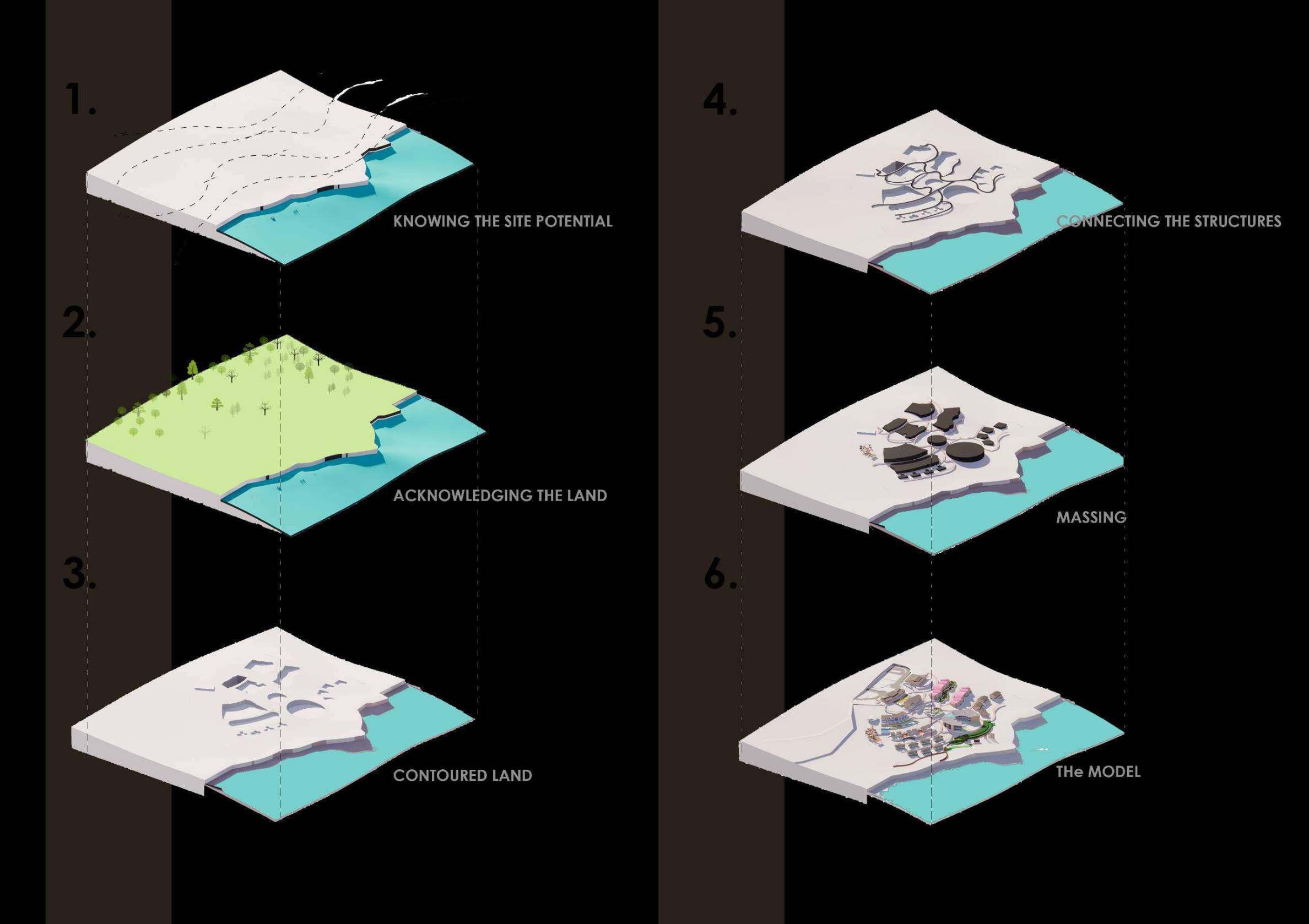 1.

KNOWING THE SITE POTENTIAL

2.

ACKNOWLEDGING THE LAND

3.

CONTOURED LAND

4.

CONNECTING THE STRUCTURES

5.

MASSING

6.

THe MODEL