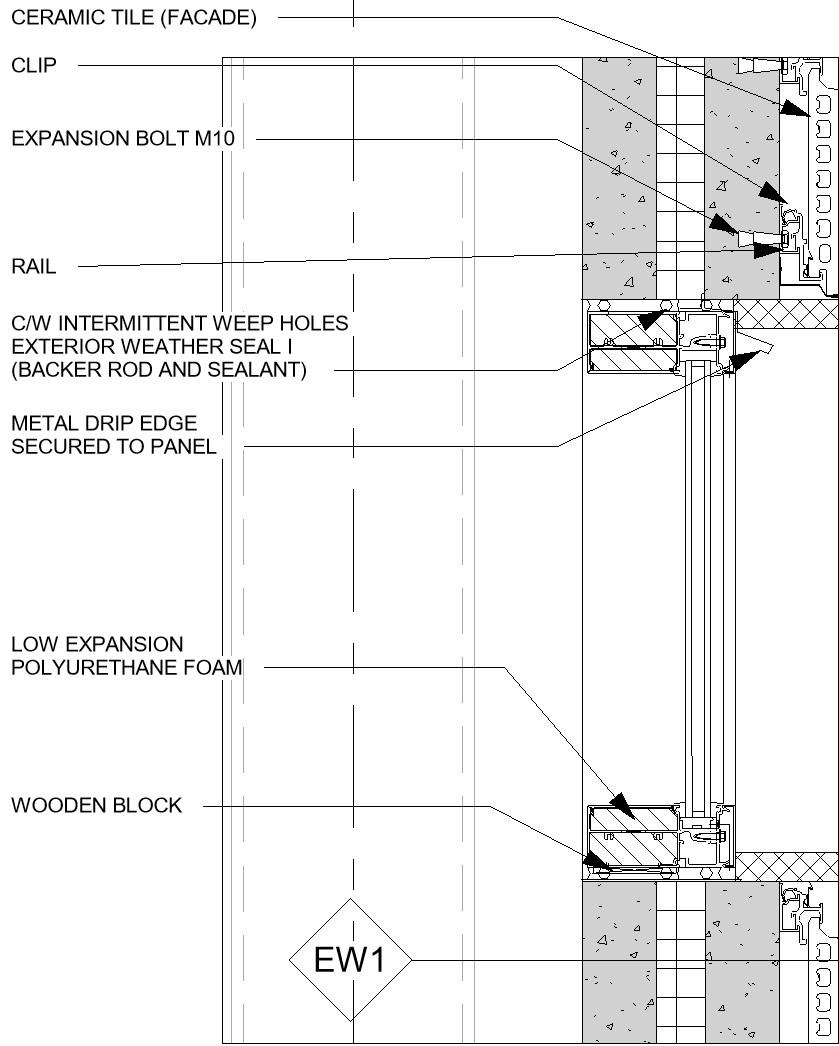 CERAMIC TILE (FACADE)

CLIP

EXPANSION BOLT M10

RAIL

C/W INTERMITTENT WEEP HOLES
EXTERIOR WEATHER SEAL I
(BACKER ROD AND SEALANT)

METAL DRIP EDGE
SECURED TO PANEL

LOW EXPANSION
POLYURETHANE FOAM

WOODEN BLOCK

EW1