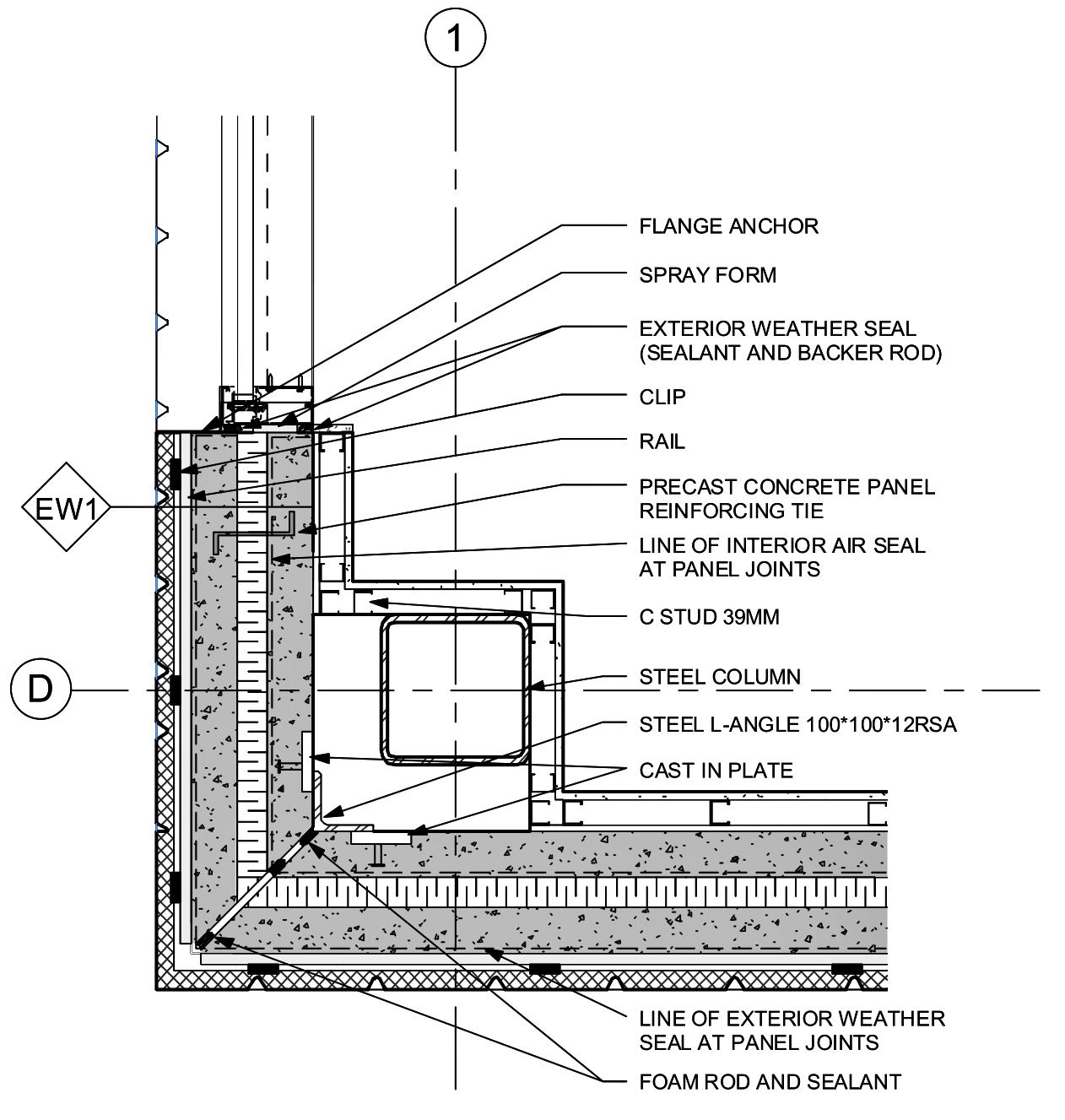 1

FLANGE ANCHOR

SPRAY FORM

EXTERIOR WEATHER SEAL (SEALANT AND BACKER ROD)

CLIP

RAIL

EW1

PRECAST CONCRETE PANEL REINFORCING TIE

LINE OF INTERIOR AIR SEAL AT PANEL JOINTS

C STUD 39MM

D

STEEL COLUMN

STEEL L-ANGLE 100*100*12RSA

CAST IN PLATE

LINE OF EXTERIOR WEATHER SEAL AT PANEL JOINTS

FOAM ROD AND SEALANT