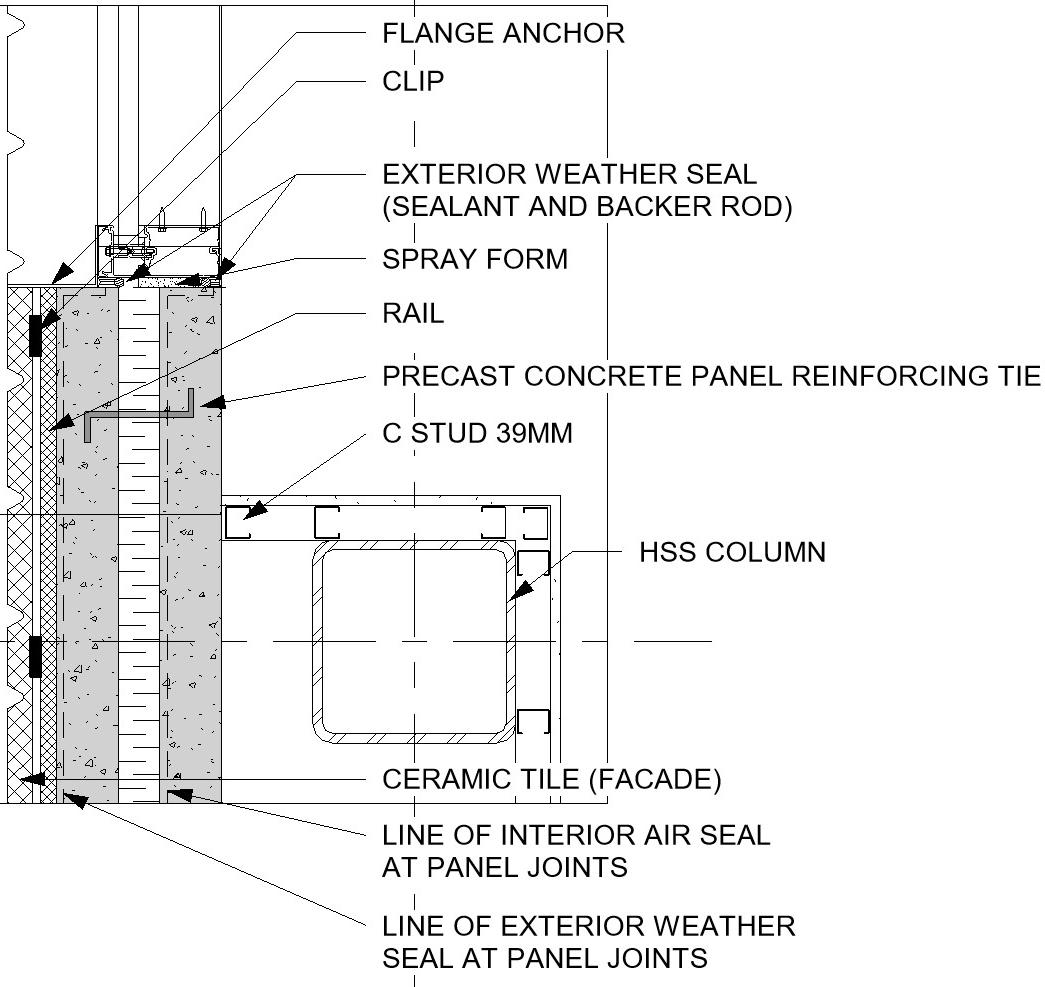 FLANGE ANCHOR

CLIP

EXTERIOR WEATHER SEAL
(SEALANT AND BACKER ROD)

SPRAY FORM

RAIL

PRECAST CONCRETE PANEL REINFORCING TIE

C STUD 39MM

HSS COLUMN

CERAMIC TILE (FACADE)

LINE OF INTERIOR AIR SEAL
AT PANEL JOINTS

LINE OF EXTERIOR WEATHER
SEAL AT PANEL JOINTS