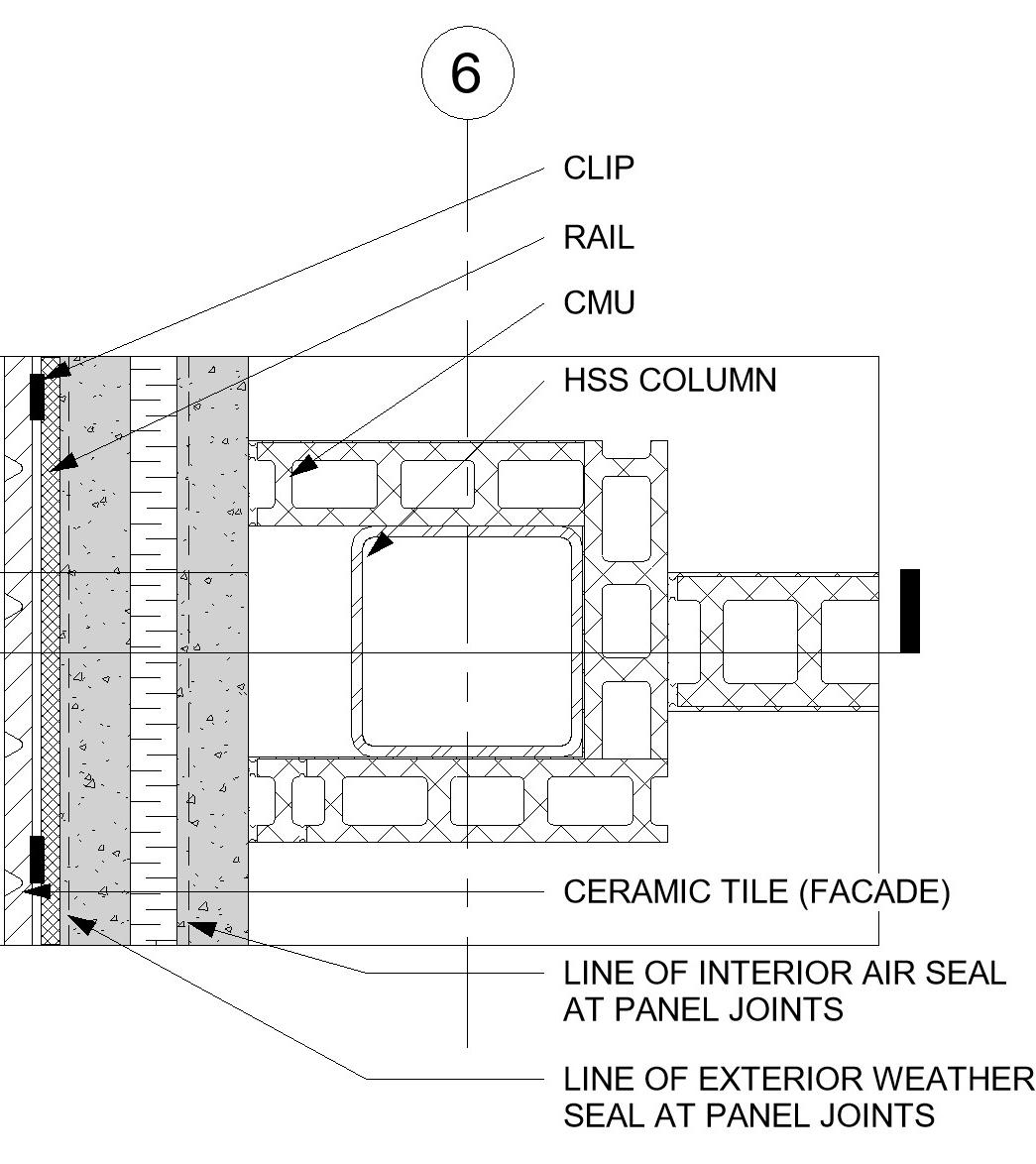 6

CLIP

RAIL

CMU

HSS COLUMN

CERAMIC TILE (FACADE)

LINE OF INTERIOR AIR SEAL AT PANEL JOINTS

LINE OF EXTERIOR WEATHER SEAL AT PANEL JOINTS