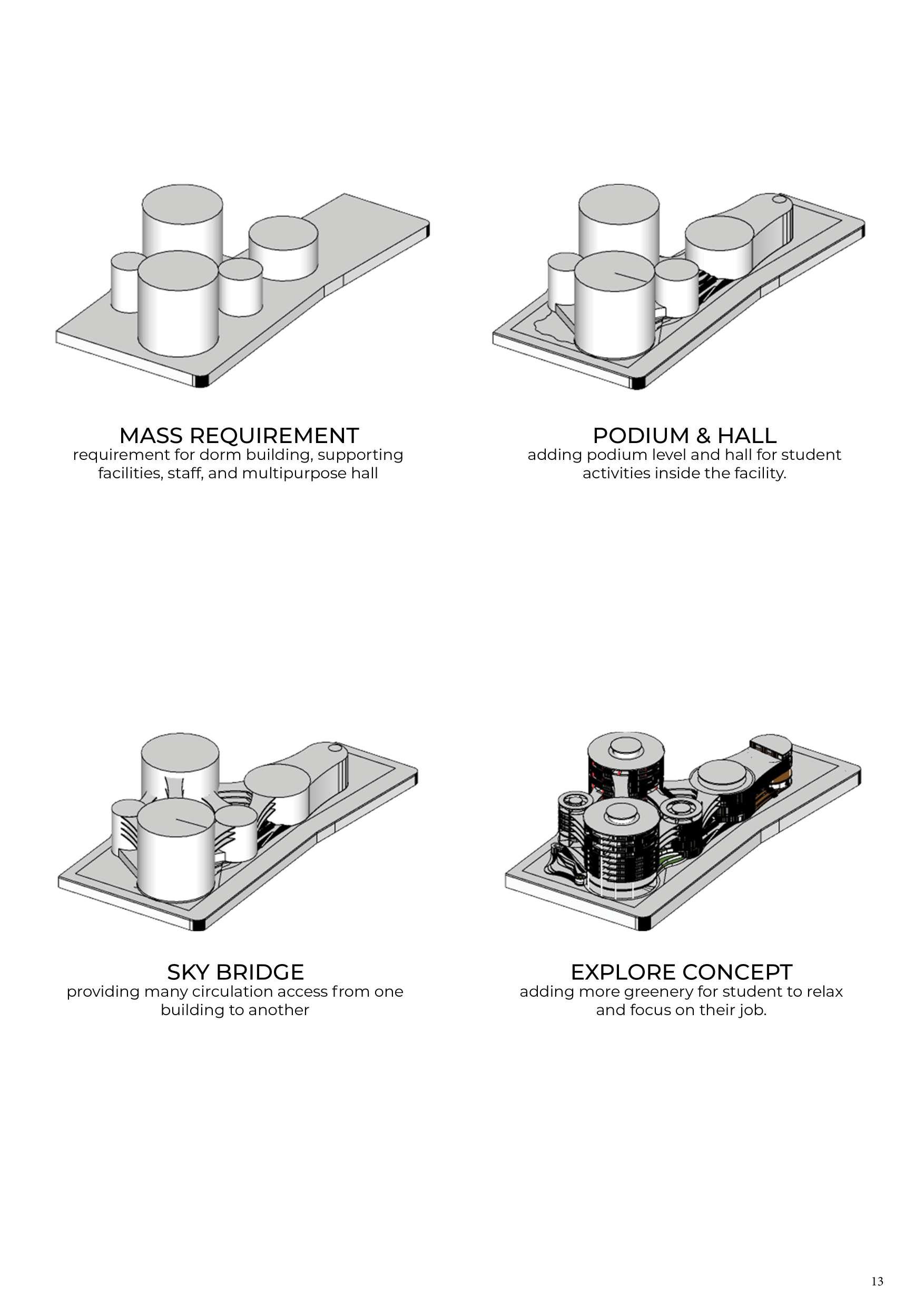 MASS REQUIREMENT
requirement for dorm building, supporting facilities, staff, and multipurpose hall

PODIUM & HALL
adding podium level and hall for student activities inside the facility.

SKY BRIDGE
providing many circulation access from one building to another

EXPLORE CONCEPT
adding more greenery for student to relax and focus on their job.

13