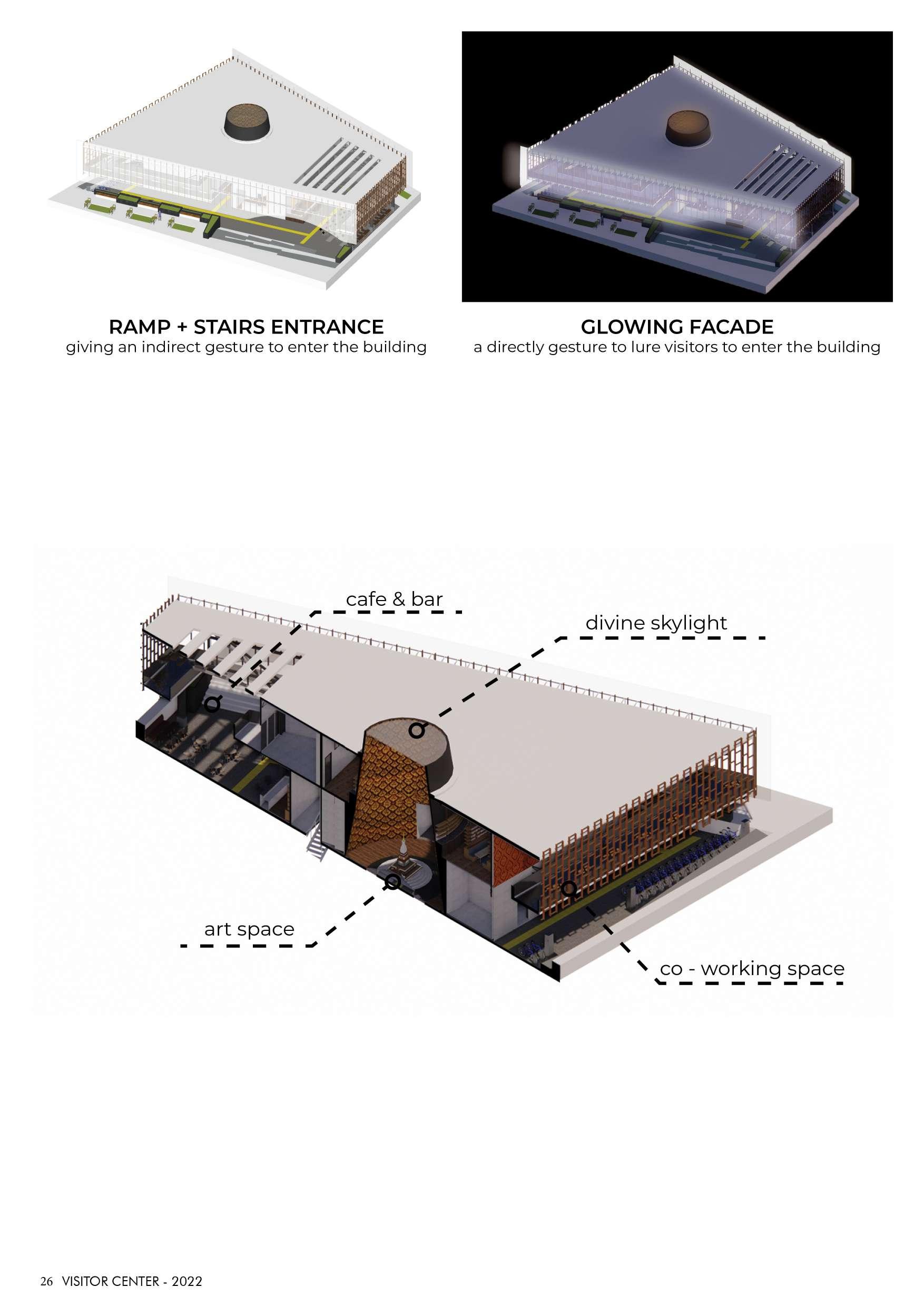 RAMP + STAIRS ENTRANCE
giving an indirect gesture to enter the building

GLOWING FACADE
a directly gesture to lure visitors to enter the building

cafe & bar

divine skylight

art space

co - working space

26 VISITOR CENTER - 2022