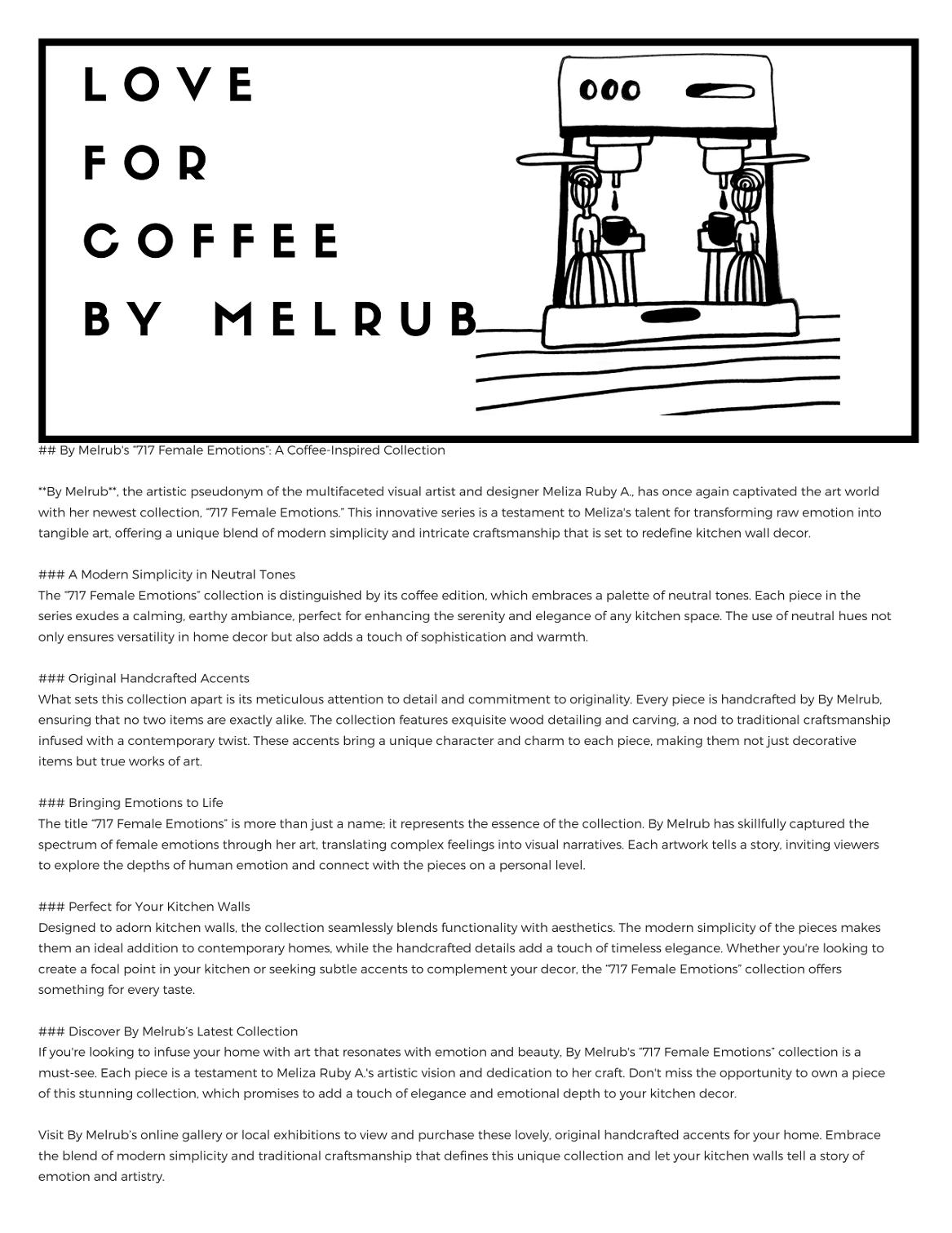 LOVE
FOR
COFFEE
BY MELRUB

## By Melrub's "717 Female Emotions": A Coffee-Inspired Collection

**By Melrub**, the artistic pseudonym of the multifaceted visual artist and designer Meliza Ruby A., has once again captivated the art world with her newest collection, "717 Female Emotions." This innovative series is a testament to Meliza's talent for transforming raw emotion into tangible art, offering a unique blend of modern simplicity and intricate craftsmanship that is set to redefine kitchen wall decor.

### A Modern Simplicity in Neutral Tones
The "717 Female Emotions" collection is distinguished by its coffee edition, which embraces a palette of neutral tones. Each piece in the series exudes a calming, earthy ambiance, perfect for enhancing the serenity and elegance of any kitchen space. The use of neutral hues not only ensures versatility in home decor but also adds a touch of sophistication and warmth.

### Original Handcrafted Accents
What sets this collection apart is its meticulous attention to detail and commitment to originality. Every piece is handcrafted by By Melrub, ensuring that no two items are exactly alike. The collection features exquisite wood detailing and carving, a nod to traditional craftsmanship infused with a contemporary twist. These accents bring a unique character and charm to each piece, making them not just decorative items but true works of art.

### Bringing Emotions to Life
The title "717 Female Emotions" is more than just a name; it represents the essence of the collection. By Melrub has skillfully captured the spectrum of female emotions through her art, translating complex feelings into visual narratives. Each artwork tells a story, inviting viewers to explore the depths of human emotion and connect with the pieces on a personal level.

### Perfect for Your Kitchen Walls
Designed to adorn kitchen walls, the collection seamlessly blends functionality with aesthetics. The modern simplicity of the pieces makes them an ideal addition to contemporary homes, while the handcrafted details add a touch of timeless elegance. Whether you're looking to create a focal point in your kitchen or seeking subtle accents to complement your decor, the "717 Female Emotions" collection offers something for every taste.

### Discover By Melrub's Latest Collection
If you're looking to infuse your home with art that resonates with emotion and beauty, By Melrub's "717 Female Emotions" collection is a must-see. Each piece is a testament to Meliza Ruby A.'s artistic vision and dedication to her craft. Don't miss the opportunity to own a piece of this stunning collection, which promises to add a touch of elegance and emotional depth to your kitchen decor.

Visit By Melrub's online gallery or local exhibitions to view and purchase these lovely, original handcrafted accents for your home. Embrace the blend of modern simplicity and traditional craftsmanship that defines this unique collection and let your kitchen walls tell a story of emotion and artistry.