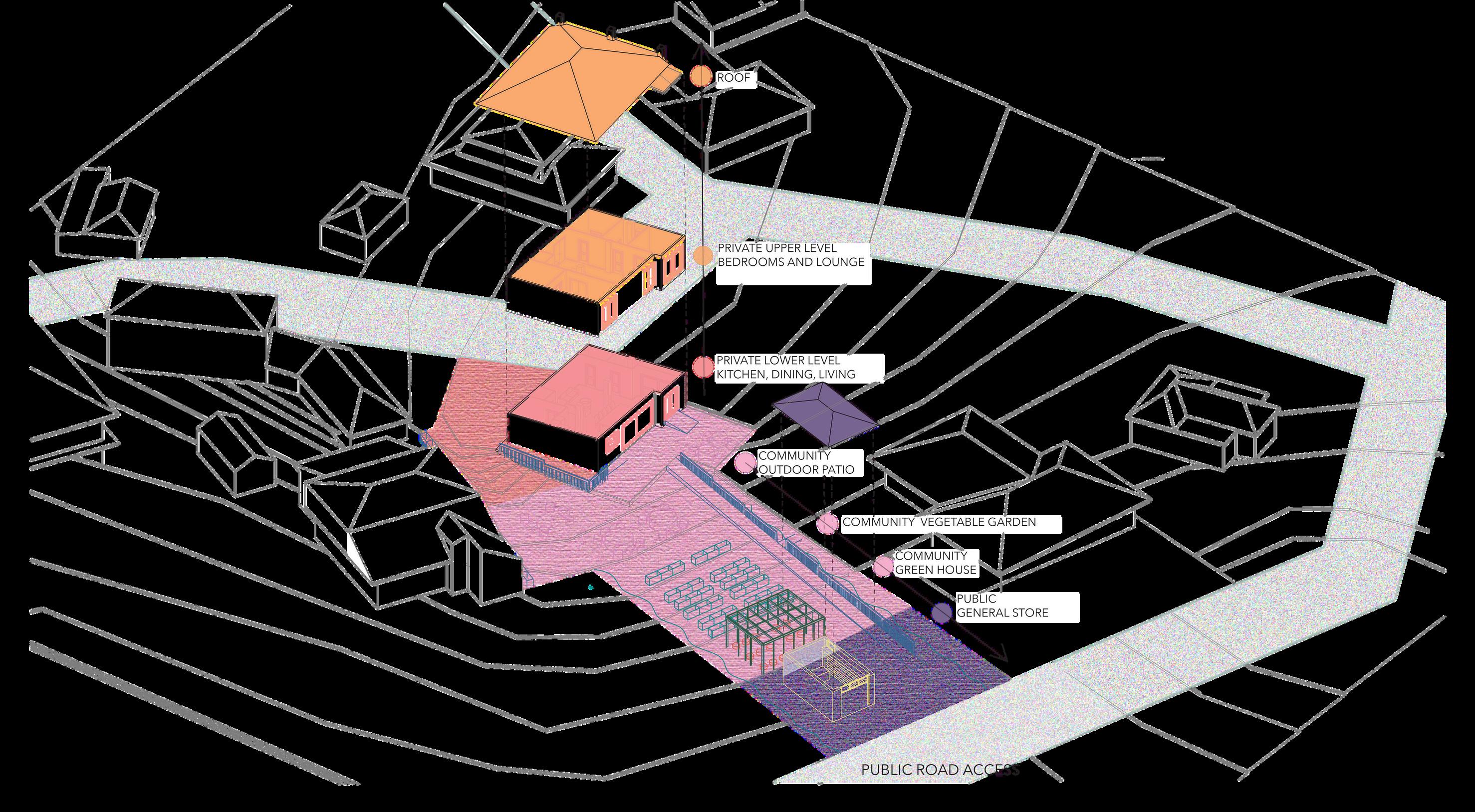 ROOF

PRIVATE UPPER LEVEL
BEDROOMS AND LOUNGE

PRIVATE LOWER LEVEL
KITCHEN, DINING, LIVING

COMMUNITY
OUTDOOR PATIO

COMMUNITY VEGETABLE GARDEN

COMMUNITY
GREEN HOUSE

PUBLIC
GENERAL STORE

PUBLIC ROAD ACCESS