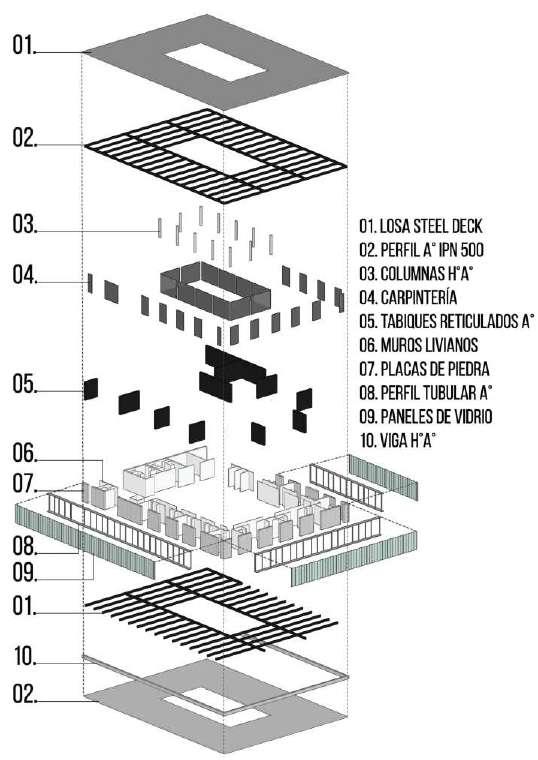 01.

02.

03.

04.

05.

06.

07.

08.

09.

01.

10.

02.

01. LOSA STEEL DECK
02. PERFIL A° IPN 500
03. COLUMNAS H°A°
04. CARPINTERÍA
05. TABIQUES RETICULADOS A°
06. MUROS LIVIANOS
07. PLACAS DE PIEDRA
08. PERFIL TUBULAR A°
09. PANELES DE VIDRIO
10. VIGA H°A°