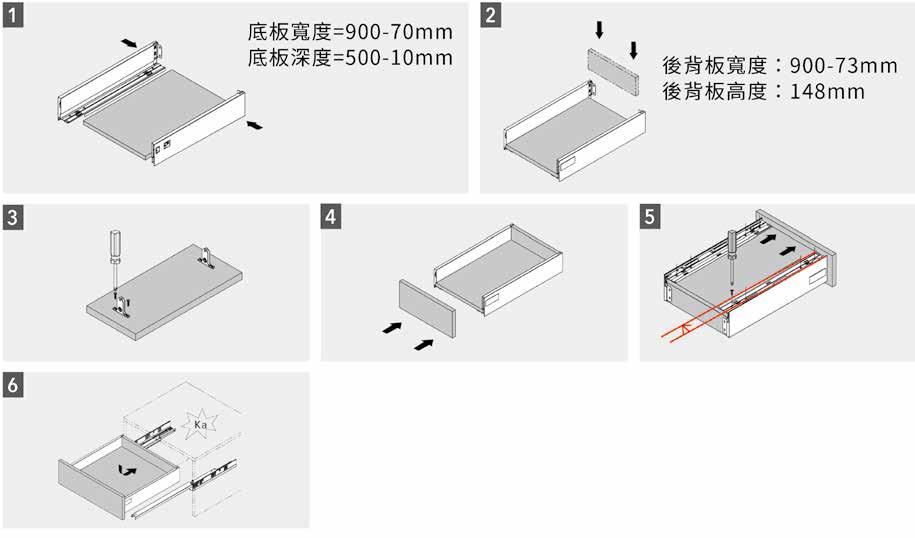 1

底板寬度=900-70mm
底板深度=500-10mm

2

後背板寬度：900-73mm
後背板高度：148mm

3

4

5

6

Ka