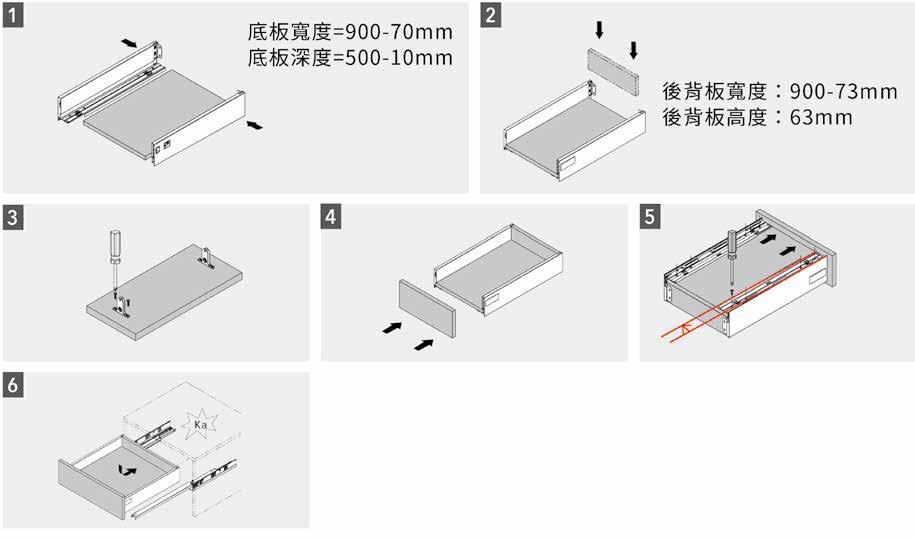 1

底板寬度=900-70mm
底板深度=500-10mm

2

後背板寬度：900-73mm
後背板高度：63mm

3

4

5

6

Ka