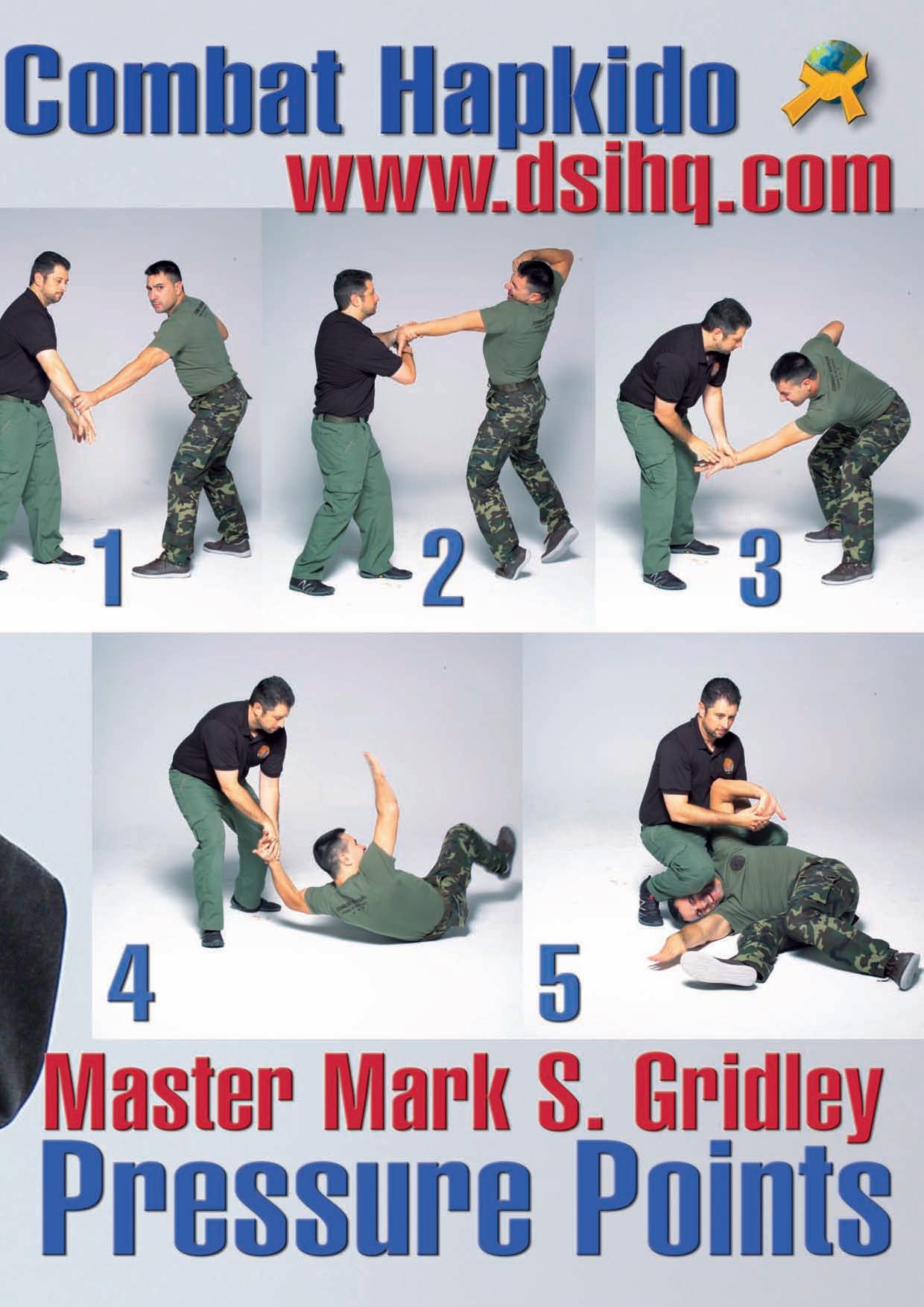 Combat Hapkido
www.dsihq.com

1

2

3

4

5

Master Mark S. Gridley
Pressure Points