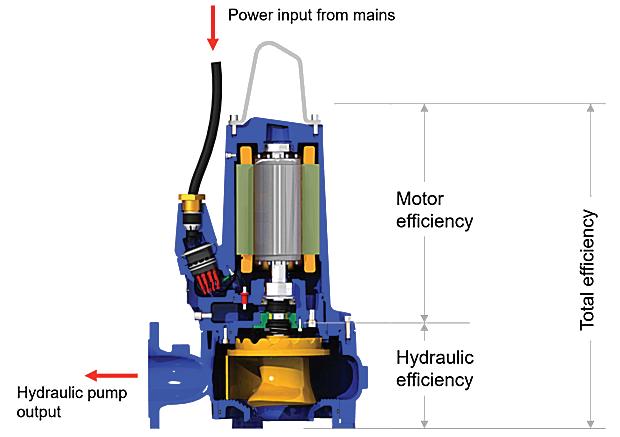 Power input from mains

Motor efficiency

Total efficiency

Hydraulic efficiency

Hydraulic pump output