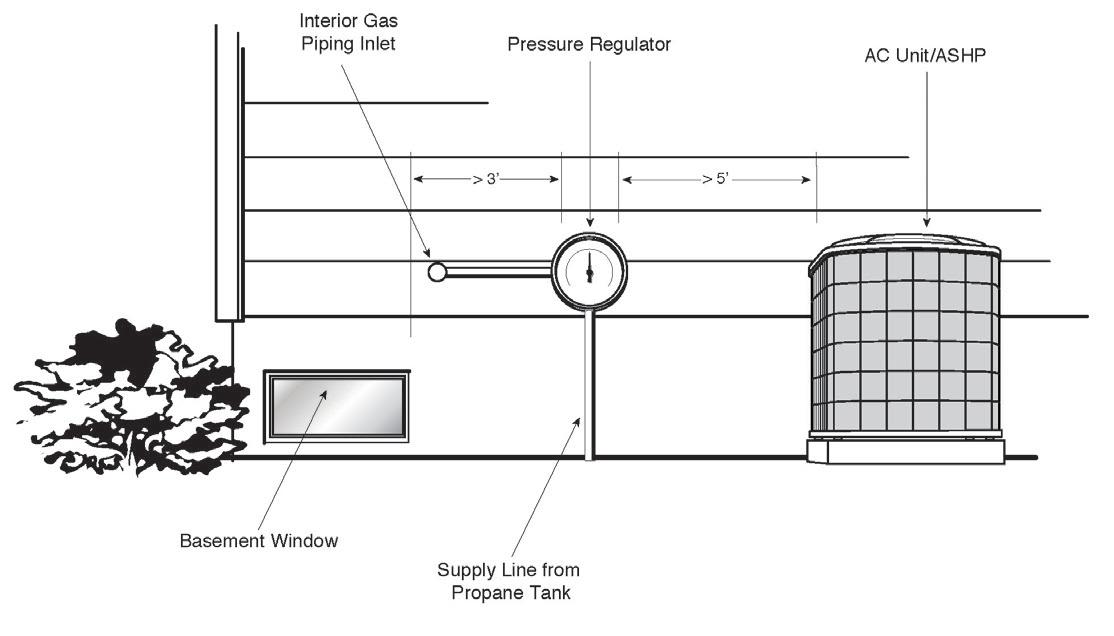 Interior Gas Piping Inlet

Pressure Regulator

AC Unit/ASHP

> 3'

> 5'

Basement Window

Supply Line from Propane Tank