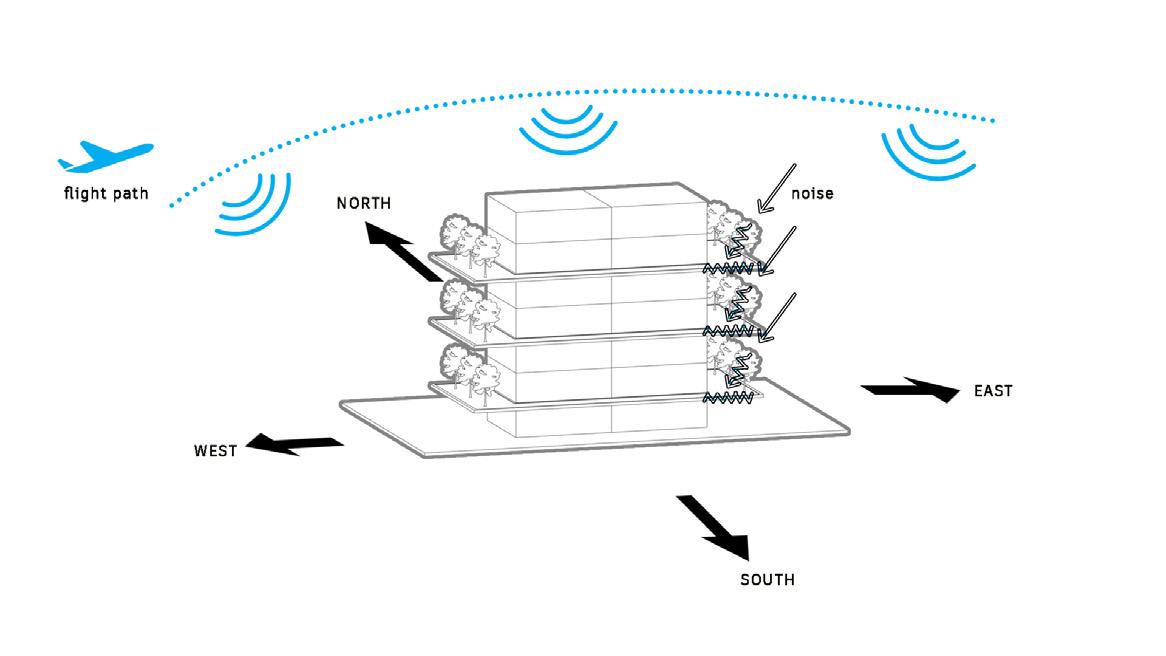 flight path

NORTH

noise

EAST

WEST

SOUTH