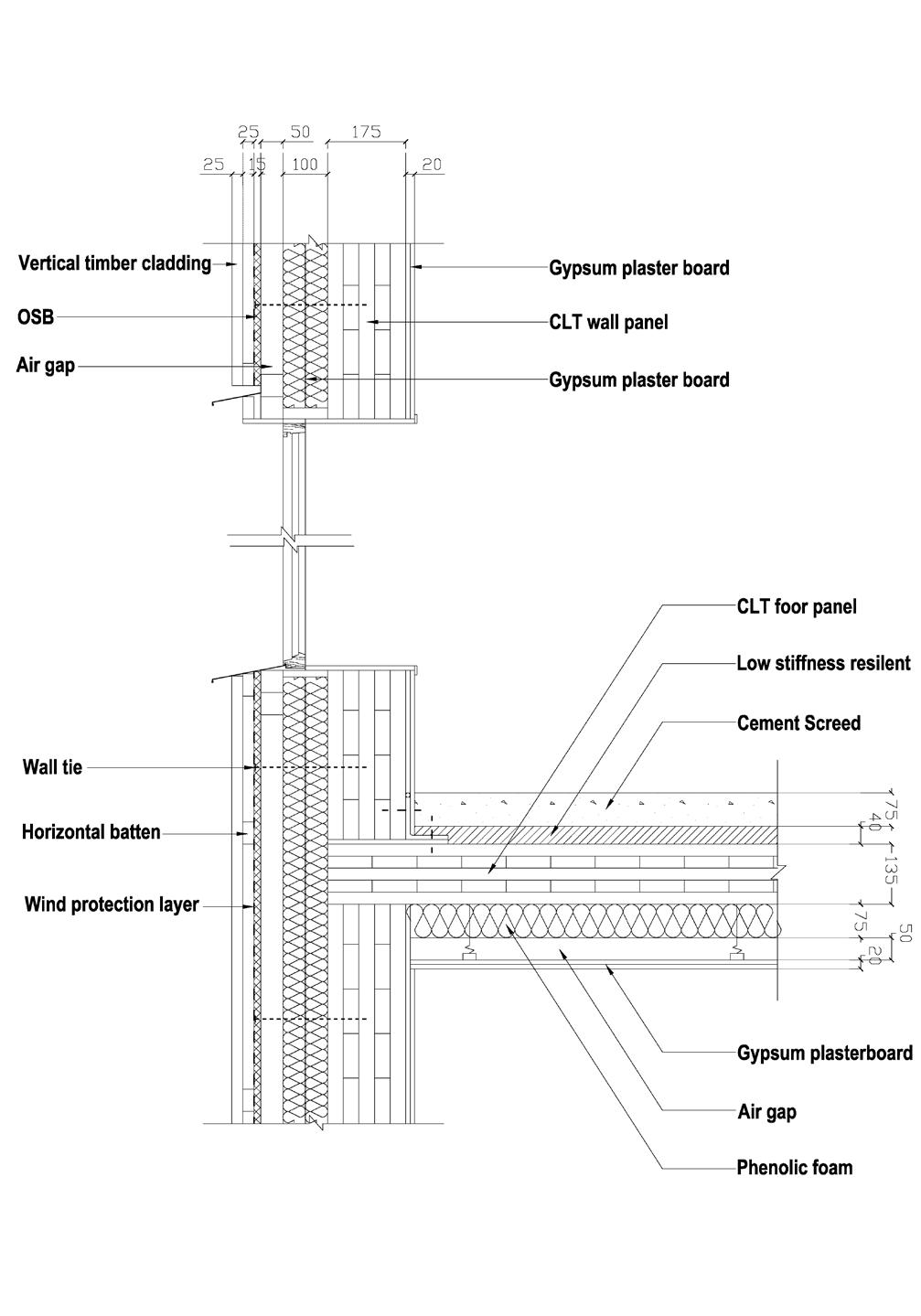 25 50 175
25 15 100 20

Vertical timber cladding
OSB
Air gap
Gypsum plaster board
CLT wall panel
Gypsum plaster board

CLT foor panel
Low stiffness resilent
Cement Screed
Wall tie
Horizontal batten
Wind protection layer

75
40
135
75
50
20

Gypsum plasterboard
Air gap
Phenolic foam