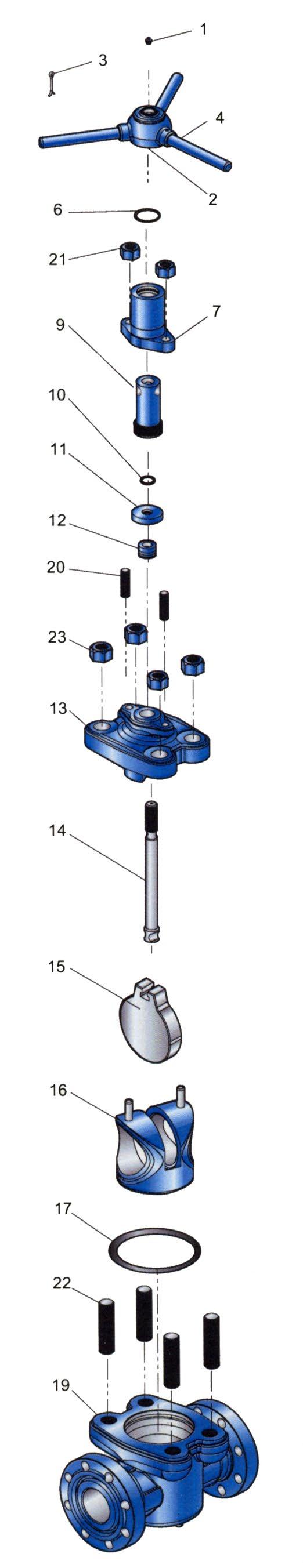 1
3
4
2
6
21
7
9
10
11
12
20
23
13
14
15
16
17
22
19