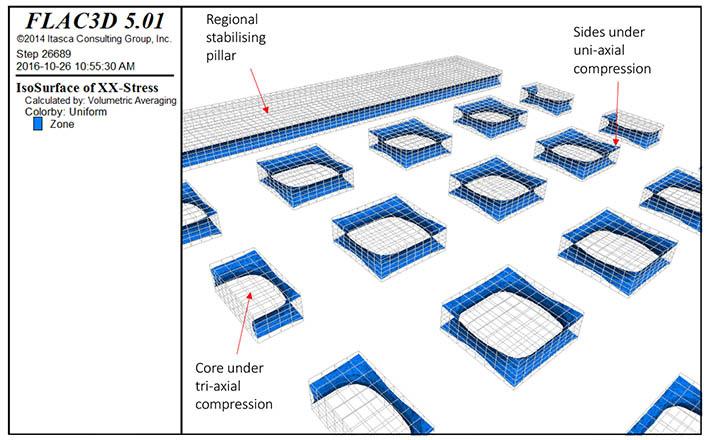 FLAC3D 5.01
©2014 Itasca Consulting Group, Inc.
Step 26689
2016-10-26 10:55:30 AM

IsoSurface of XX-Stress
Calculated by: Volumetric Averaging
Colorby: Uniform
Zone

Regional stabilising pillar

Sides under uni-axial compression

Core under tri-axial compression