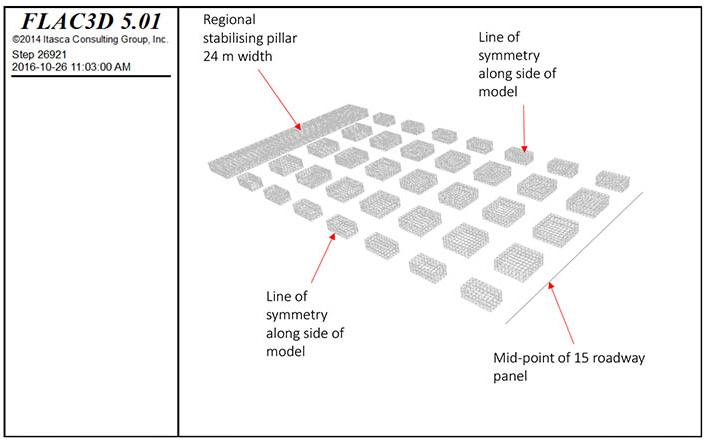 FLAC3D 5.01
©2014 Itasca Consulting Group, Inc.
Step 26921
2016-10-26 11:03:00 AM

Regional stabilising pillar 24 m width

Line of symmetry along side of model

Line of symmetry along side of model

Mid-point of 15 roadway panel