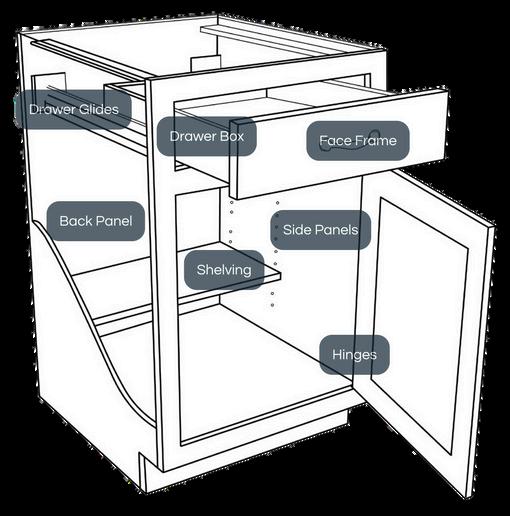 Drawer Glides

Drawer Box

Face Frame

Back Panel

Side Panels

Shelving

Hinges