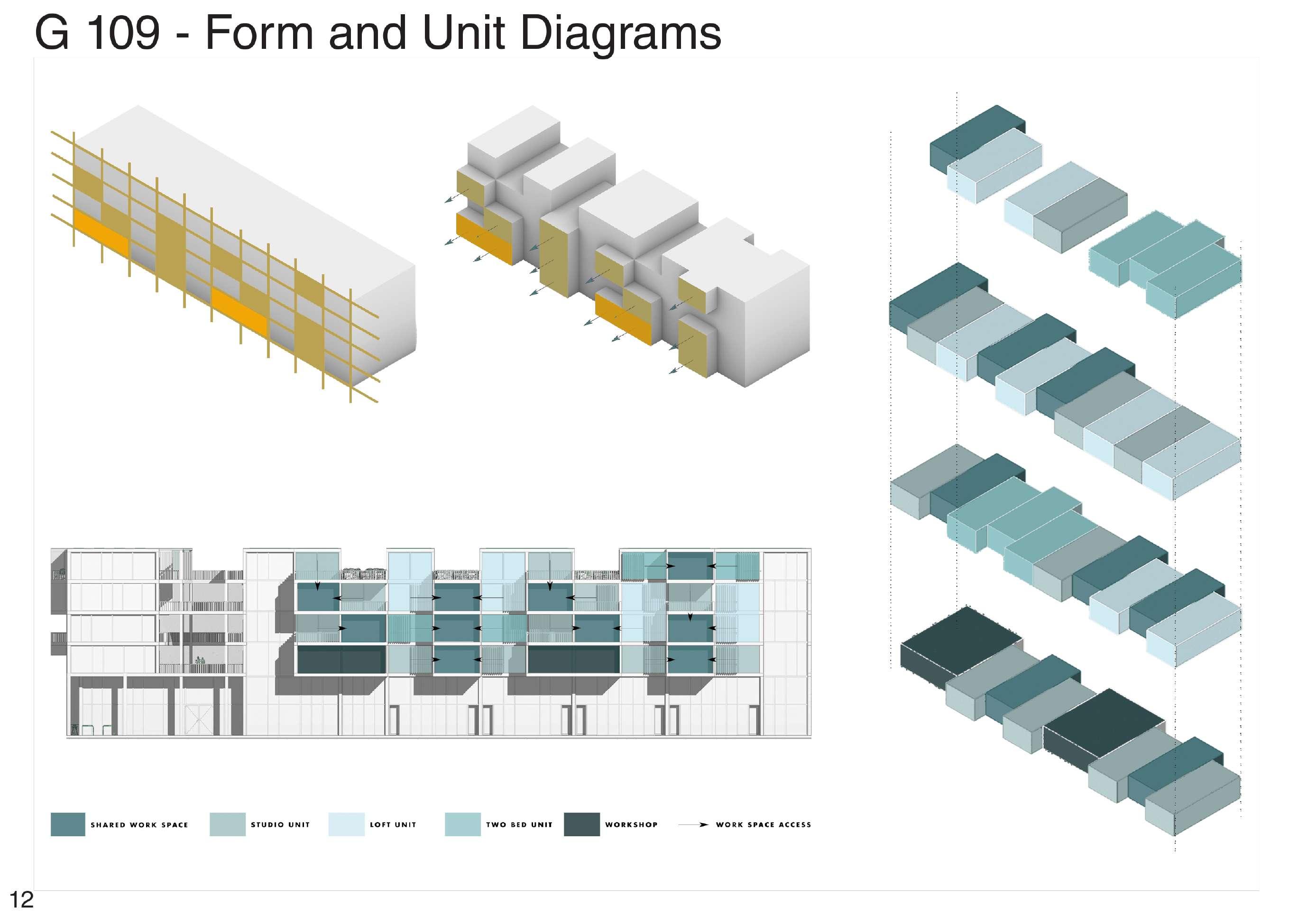 G 109 - Form and Unit Diagrams

SHARED WORK SPACE

STUDIO UNIT

LOFT UNIT

TWO BED UNIT

WORKSHOP

WORK SPACE ACCESS

12