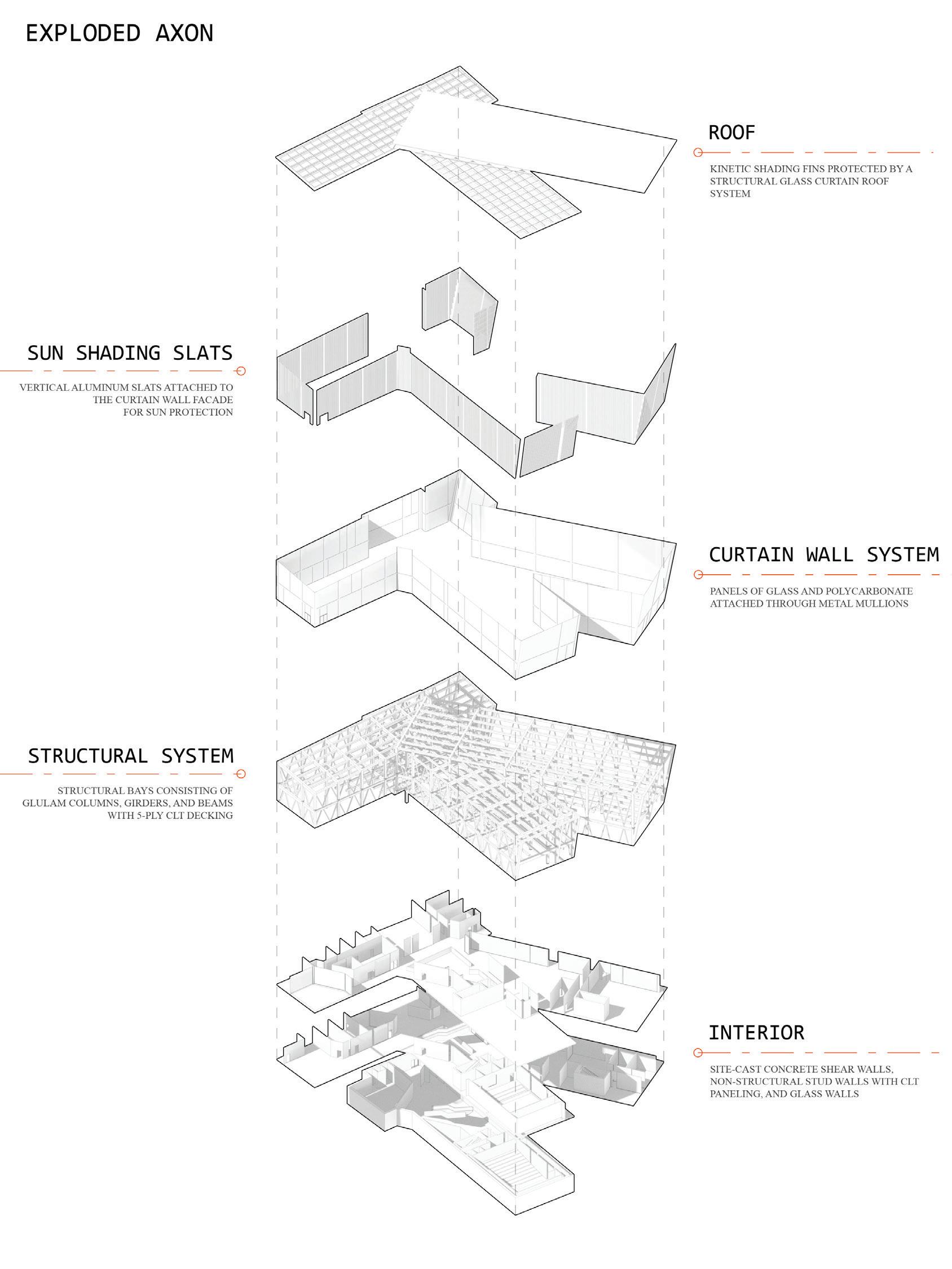 EXPLODED AXON

ROOF

KINETIC SHADING FINS PROTECTED BY A STRUCTURAL GLASS CURTAIN ROOF SYSTEM

SUN SHADING SLATS

VERTICAL ALUMINUM SLATS ATTACHED TO THE CURTAIN WALL FACADE FOR SUN PROTECTION

CURTAIN WALL SYSTEM

PANELS OF GLASS AND POLYCARBONATE ATTACHED THROUGH METAL MULLIONS

STRUCTURAL SYSTEM

STRUCTURAL BAYS CONSISTING OF GLULAM COLUMNS, GIRDERS, AND BEAMS WITH 5-PLY CLT DECKING

INTERIOR

SITE-CAST CONCRETE SHEAR WALLS, NON-STRUCTURAL STUD WALLS WITH CLT PANELING, AND GLASS WALLS