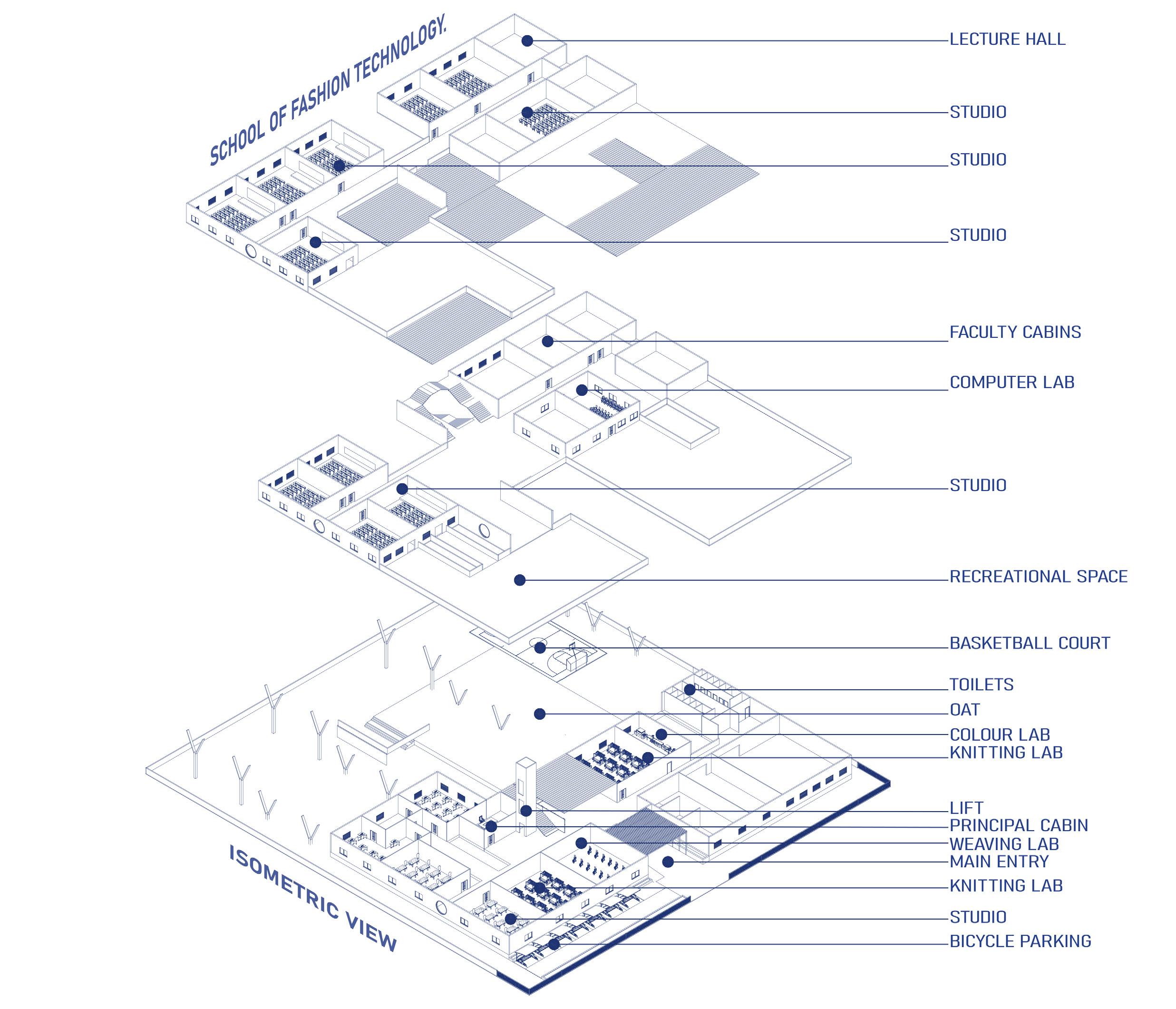 SCHOOL OF FASHION TECHNOLOGY.

LECTURE HALL

STUDIO

STUDIO

STUDIO

FACULTY CABINS

COMPUTER LAB

STUDIO

RECREATIONAL SPACE

BASKETBALL COURT

TOILETS

OAT

COLOUR LAB

KNITTING LAB

LIFT

PRINCIPAL CABIN

WEAVING LAB

MAIN ENTRY

KNITTING LAB

STUDIO

BICYCLE PARKING

ISOMETRIC VIEW