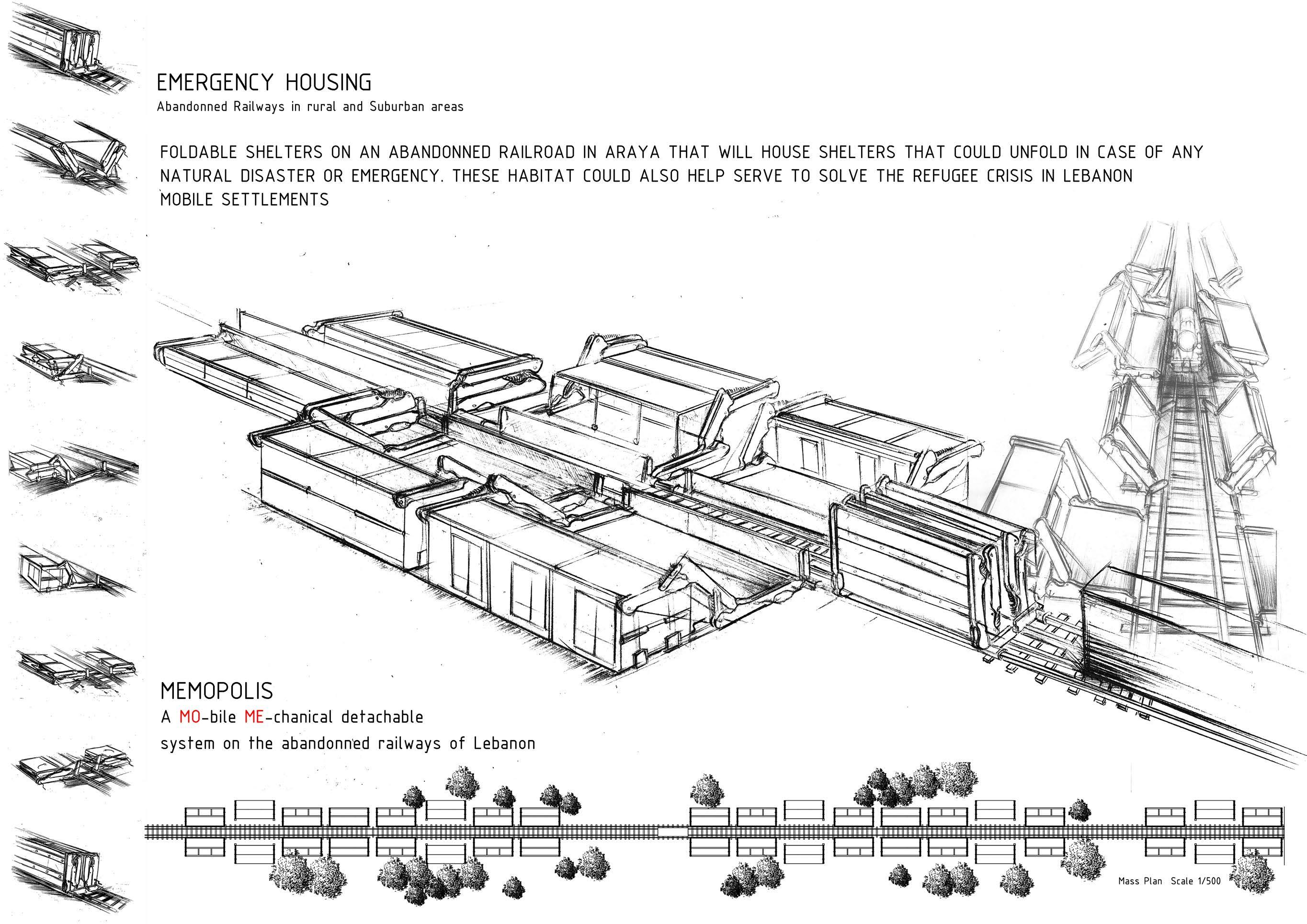 EMERGENCY HOUSING
Abandonned Railways in rural and Suburban areas

FOLDABLE SHELTERS ON AN ABANDONNED RAILROAD IN ARAYA THAT WILL HOUSE SHELTERS THAT COULD UNFOLD IN CASE OF ANY NATURAL DISASTER OR EMERGENCY. THESE HABITAT COULD ALSO HELP SERVE TO SOLVE THE REFUGEE CRISIS IN LEBANON
MOBILE SETTLEMENTS

MEMOPOLIS
A MO-bile ME-chanical detachable
system on the abandonned railways of Lebanon

Mass Plan Scale 1/500