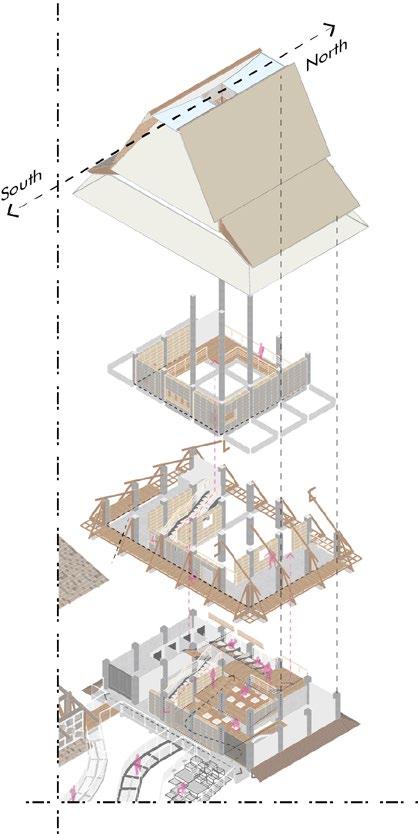 North

South