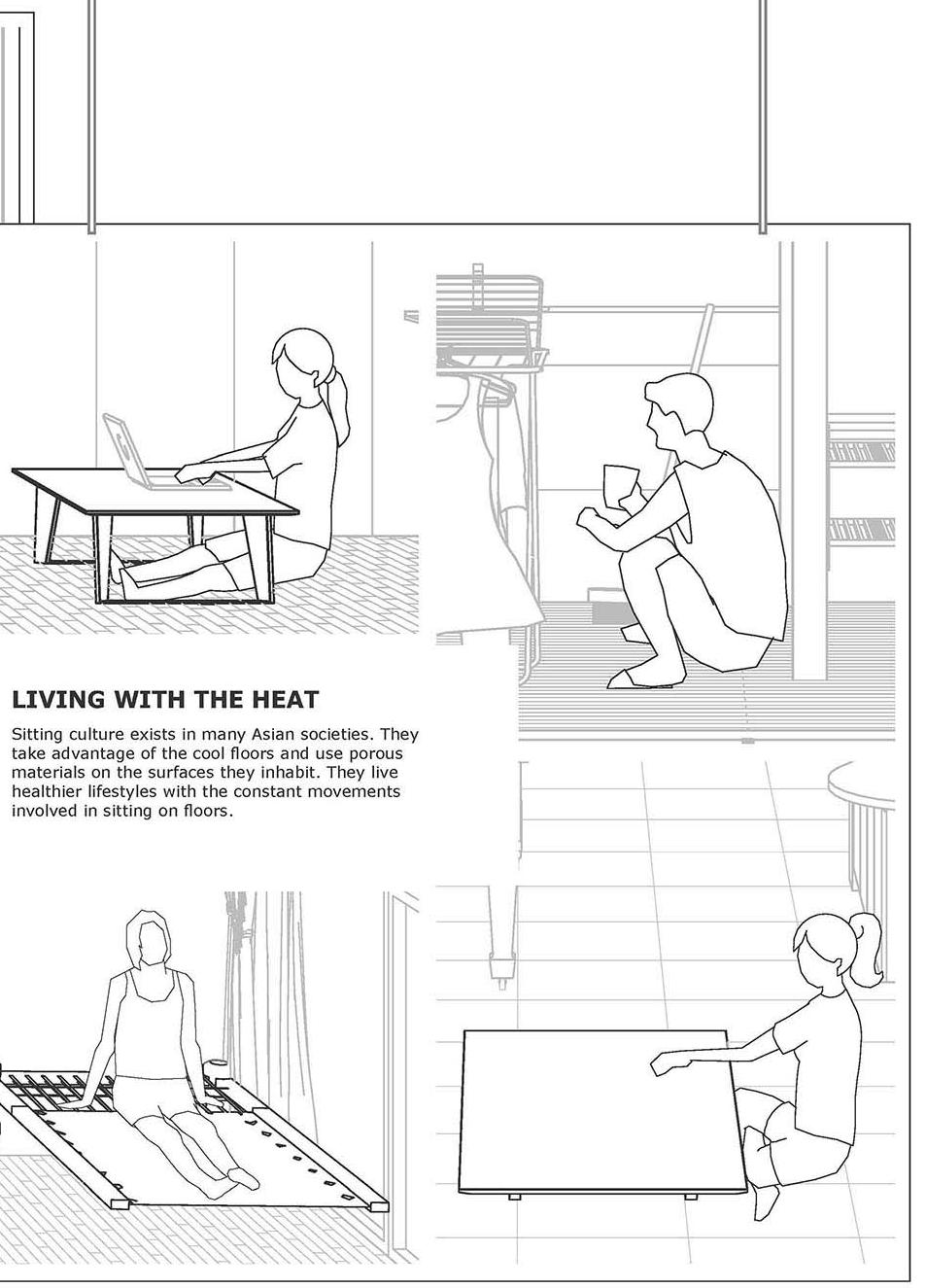 LIVING WITH THE HEAT

Sitting culture exists in many Asian societies. They take advantage of the cool floors and use porous materials on the surfaces they inhabit. They live healthier lifestyles with the constant movements involved in sitting on floors.