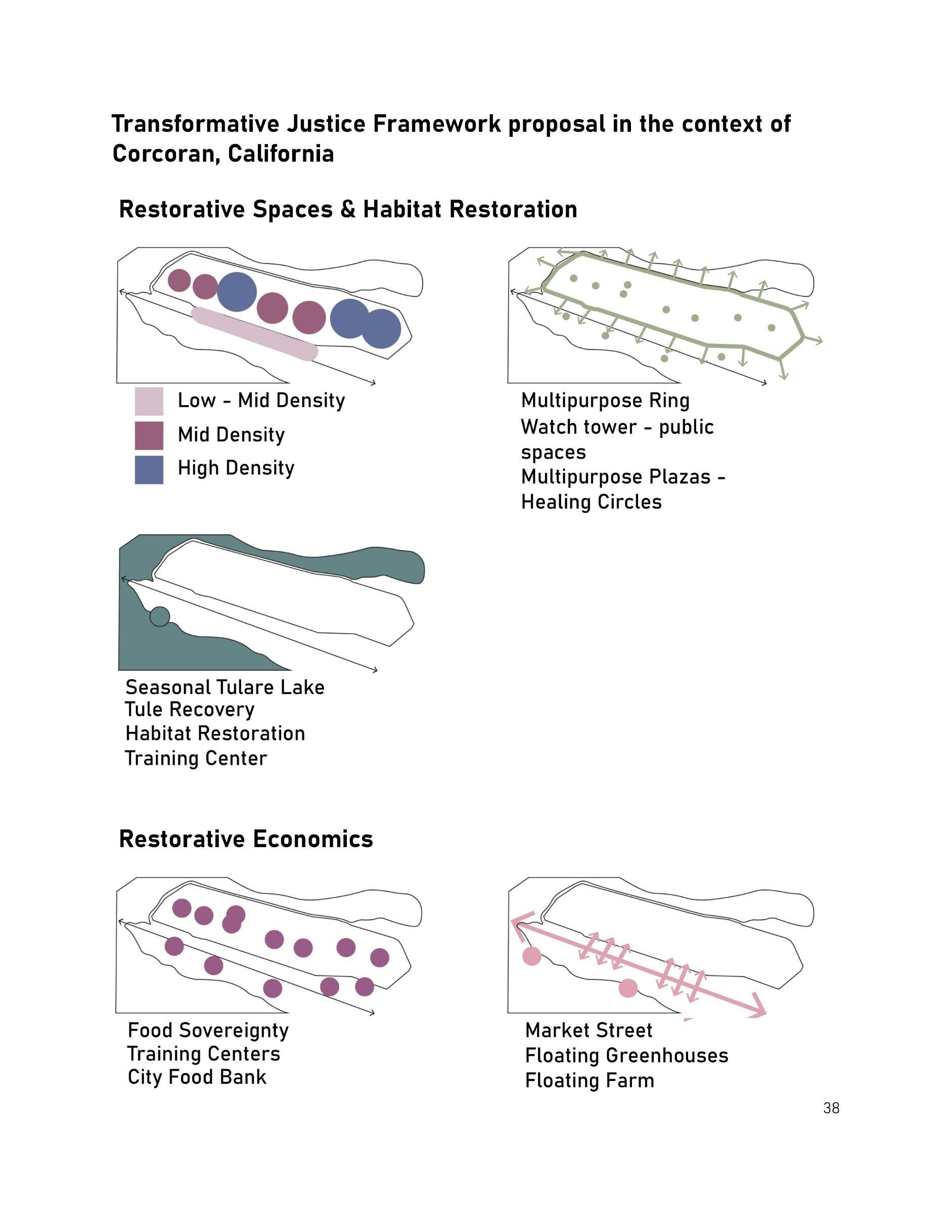 Transformative Justice Framework proposal in the context of Corcoran, California

Restorative Spaces & Habitat Restoration

Low - Mid Density
Mid Density
High Density

Multipurpose Ring
Watch tower - public spaces
Multipurpose Plazas - Healing Circles

Seasonal Tulare Lake
Tule Recovery
Habitat Restoration
Training Center

Restorative Economics

Food Sovereignty
Training Centers
City Food Bank

Market Street
Floating Greenhouses
Floating Farm

38