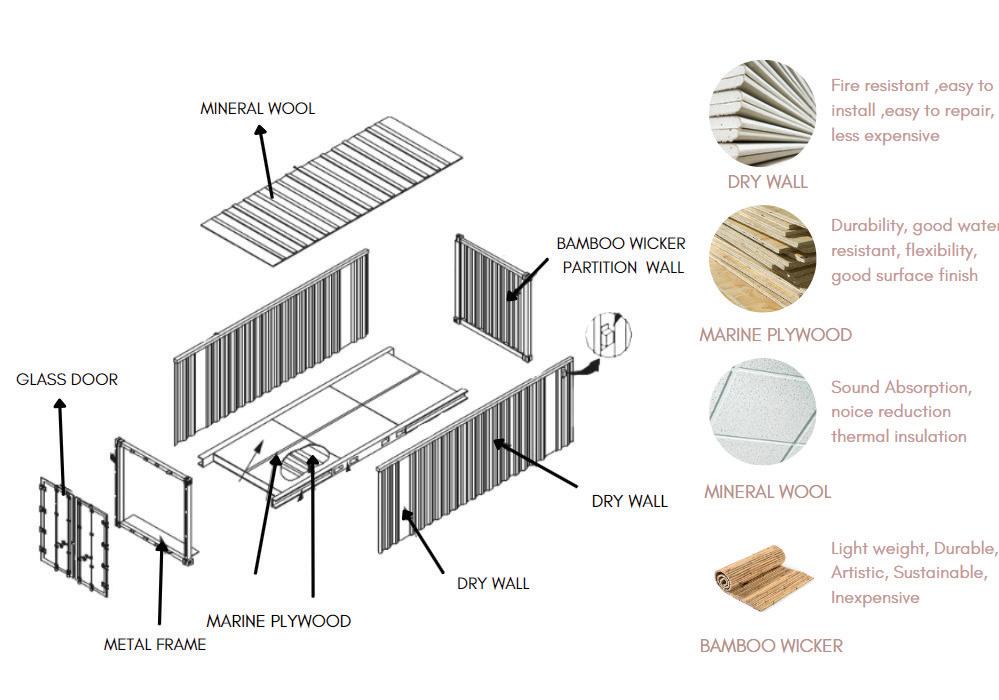 MINERAL WOOL

BAMBOO WICKER PARTITION WALL

GLASS DOOR

DRY WALL

DRY WALL

MARINE PLYWOOD

METAL FRAME

Fire resistant ,easy to install ,easy to repair, less expensive

DRY WALL

Durability, good water resistant, flexibility, good surface finish

MARINE PLYWOOD

Sound Absorption, noice reduction thermal insulation

MINERAL WOOL

Light weight, Durable, Artistic, Sustainable, Inexpensive

BAMBOO WICKER