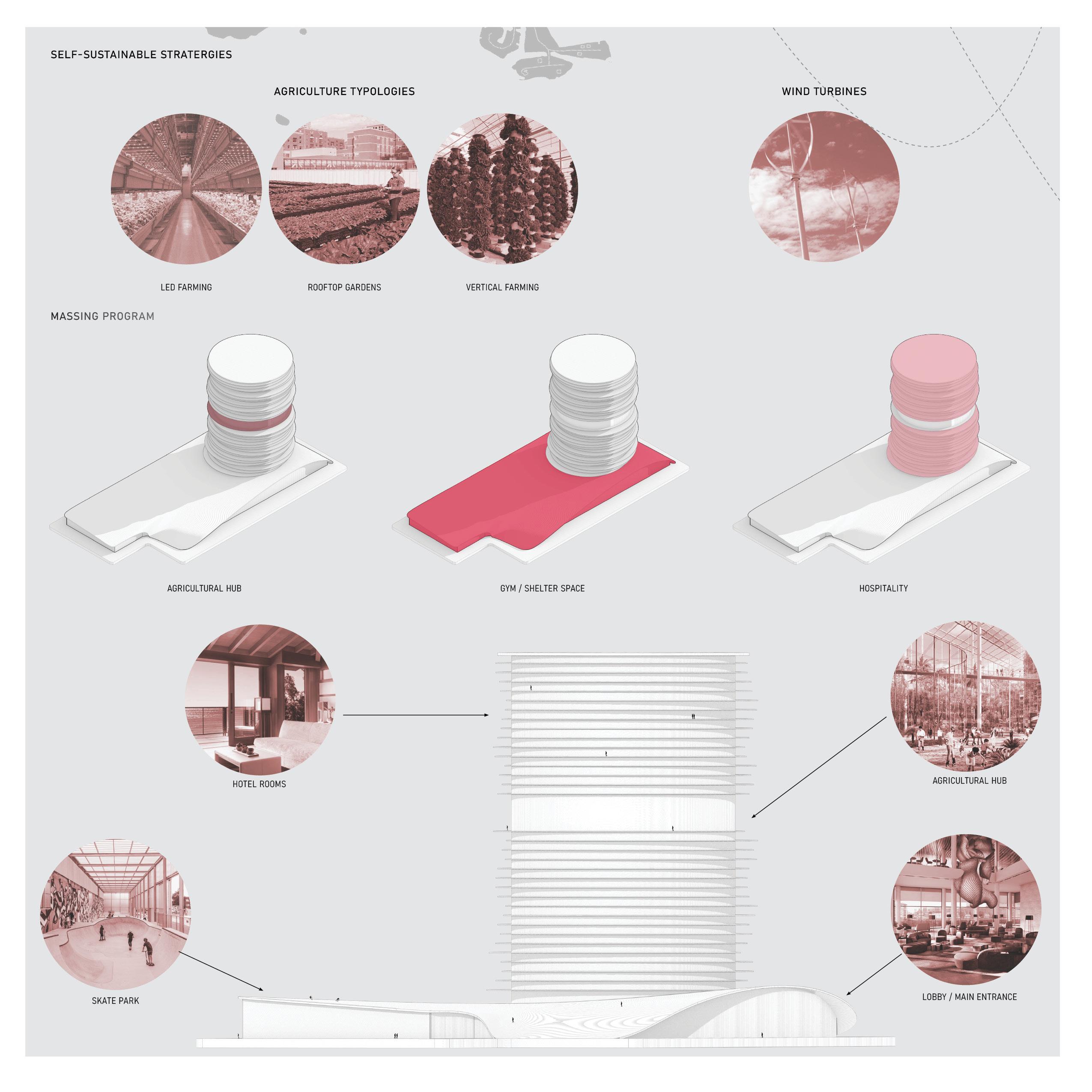 SELF-SUSTAINABLE STRATERGIES

AGRICULTURE TYPOLOGIES

WIND TURBINES

LED FARMING

ROOFTOP GARDENS

VERTICAL FARMING

MASSING PROGRAM

AGRICULTURAL HUB

GYM / SHELTER SPACE

HOSPITALITY

HOTEL ROOMS

AGRICULTURAL HUB

SKATE PARK

LOBBY / MAIN ENTRANCE