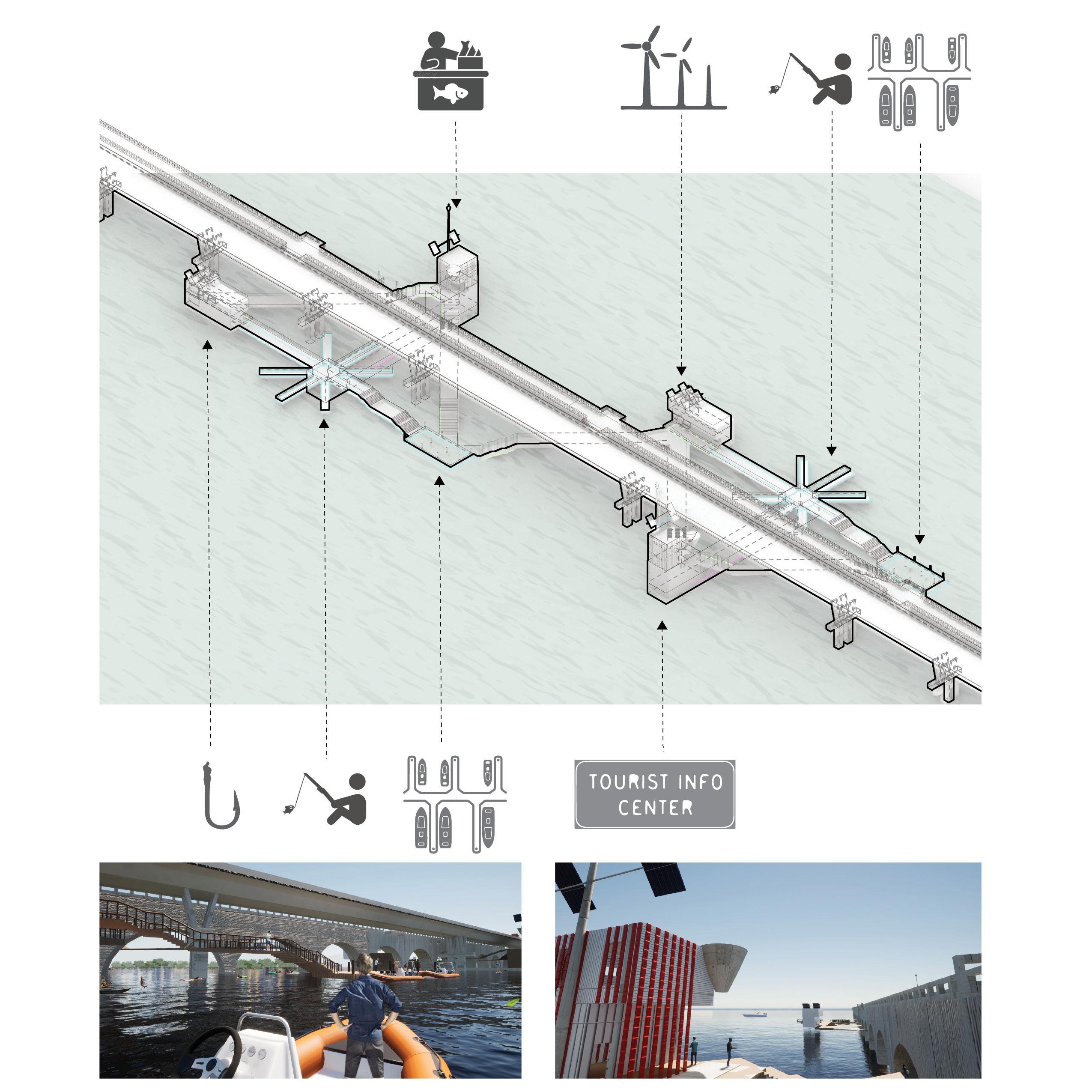 TOURIST INFO CENTER