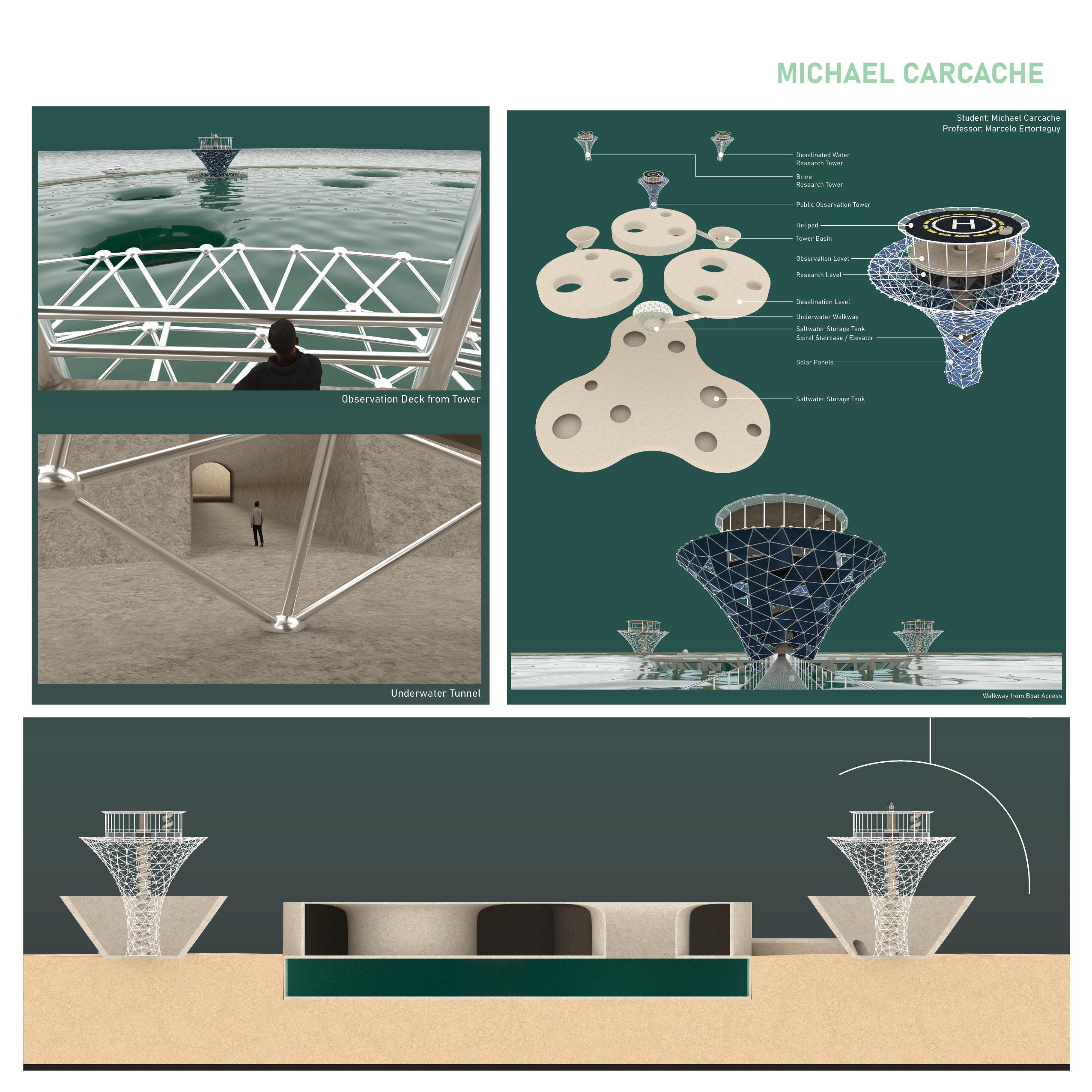 MICHAEL CARCACHE

Observation Deck from Tower

Underwater Tunnel

Student: Michael Carcache
Professor: Marcelo Ertorteguy

Desalinated Water Research Tower

Brine Research Tower

Public Observation Tower

Helipad

Tower Basin

Observation Level

Research Level

Desalination Level

Underwater Walkway

Saltwater Storage Tank

Spiral Staircase / Elevator

Solar Panels

Saltwater Storage Tank

H

Walkway from Boat Access