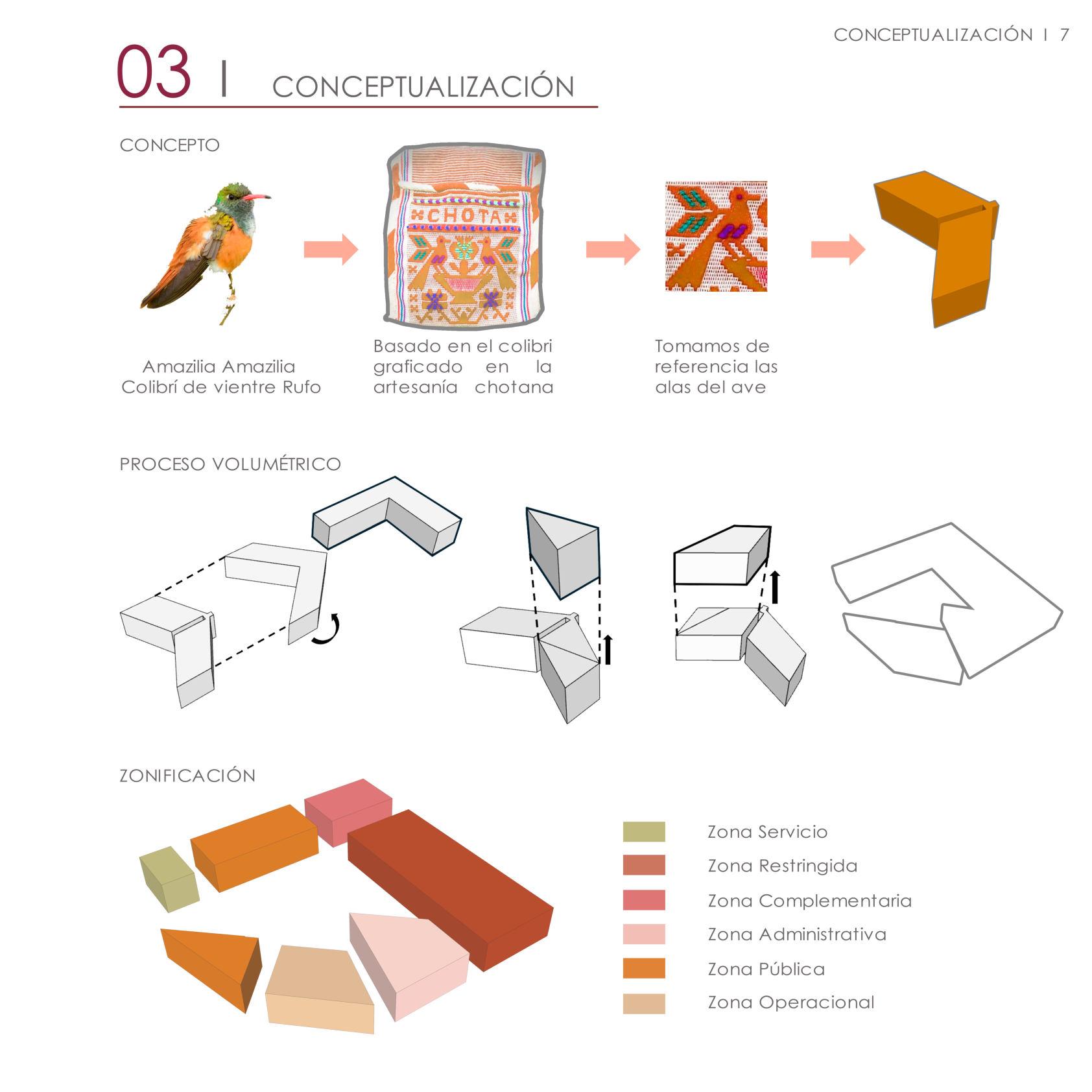 CONCEPTUALIZACIÓN I 7

03 I CONCEPTUALIZACIÓN

CONCEPTO

CHOTA

Amazilia Amazilia
Colibrí de vientre Rufo

Basado en el colibri graficado en la artesanía chotana

Tomamos de referencia las alas del ave

PROCESO VOLUMÉTRICO

ZONIFICACIÓN

Zona Servicio
Zona Restringida
Zona Complementaria
Zona Administrativa
Zona Pública
Zona Operacional