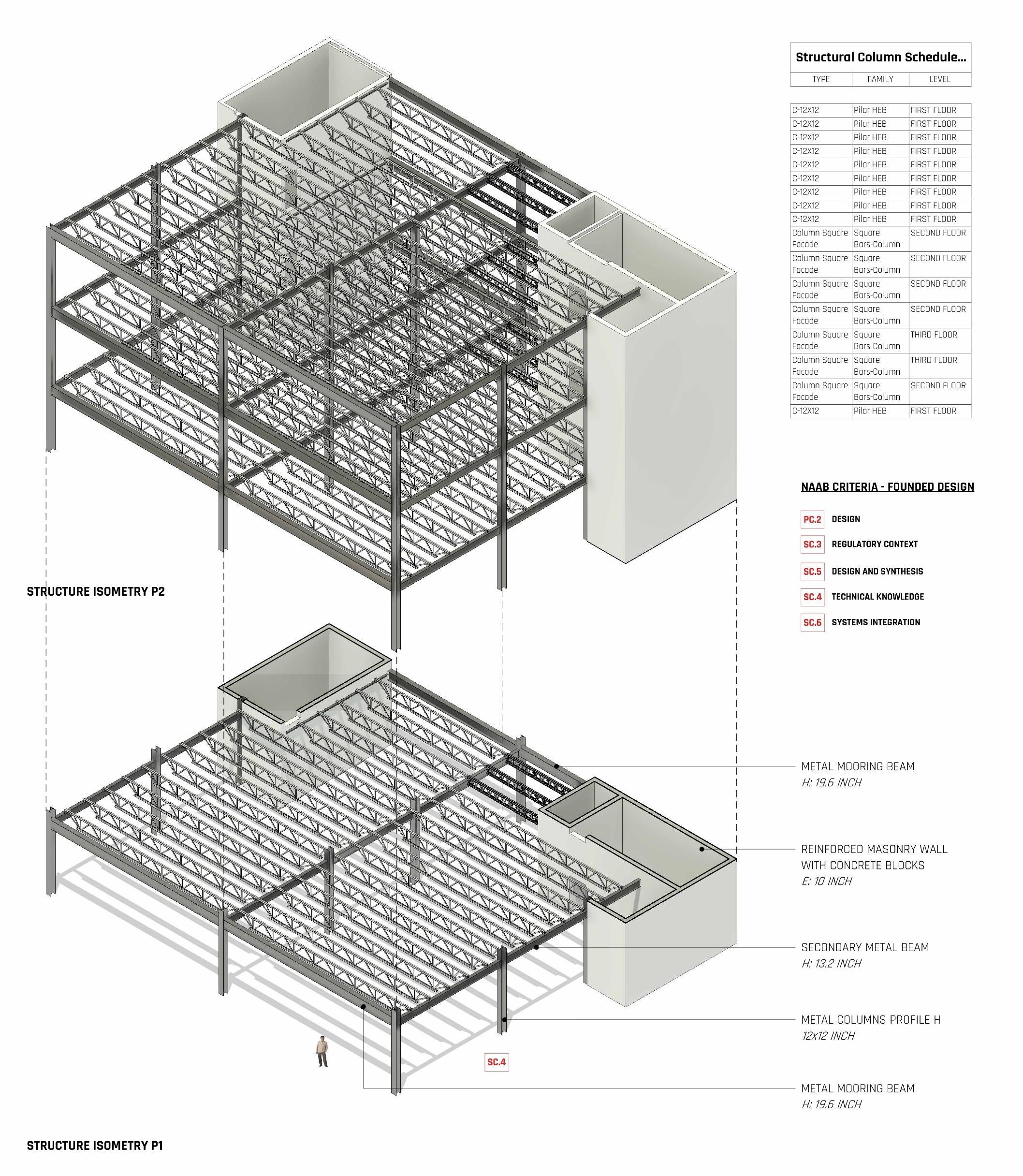 Structural Column Schedule...

| TYPE | FAMILY | LEVEL |
|---|---|---|
| C-12X12 | Pilar HEB | FIRST FLOOR |
| C-12X12 | Pilar HEB | FIRST FLOOR |
| C-12X12 | Pilar HEB | FIRST FLOOR |
| C-12X12 | Pilar HEB | FIRST FLOOR |
| C-12X12 | Pilar HEB | FIRST FLOOR |
| C-12X12 | Pilar HEB | FIRST FLOOR |
| C-12X12 | Pilar HEB | FIRST FLOOR |
| C-12X12 | Pilar HEB | FIRST FLOOR |
| C-12X12 | Pilar HEB | FIRST FLOOR |
| Column Square Facade | Square Bars-Column | SECOND FLOOR |
| Column Square Facade | Square Bars-Column | SECOND FLOOR |
| Column Square Facade | Square Bars-Column | SECOND FLOOR |
| Column Square Facade | Square Bars-Column | SECOND FLOOR |
| Column Square Facade | Square Bars-Column | THIRD FLOOR |
| Column Square Facade | Square Bars-Column | THIRD FLOOR |
| Column Square Facade | Square Bars-Column | SECOND FLOOR |
| C-12X12 | Pilar HEB | FIRST FLOOR |

NAAB CRITERIA - FOUNDED DESIGN

PC.2 DESIGN

SC.3 REGULATORY CONTEXT

SC.5 DESIGN AND SYNTHESIS

SC.4 TECHNICAL KNOWLEDGE

SC.6 SYSTEMS INTEGRATION

STRUCTURE ISOMETRY P2

METAL MOORING BEAM
H: 19.6 INCH

REINFORCED MASONRY WALL WITH CONCRETE BLOCKS
E: 10 INCH

SECONDARY METAL BEAM
H: 13.2 INCH

METAL COLUMNS PROFILE H
12x12 INCH

SC.4

METAL MOORING BEAM
H: 19.6 INCH

STRUCTURE ISOMETRY P1