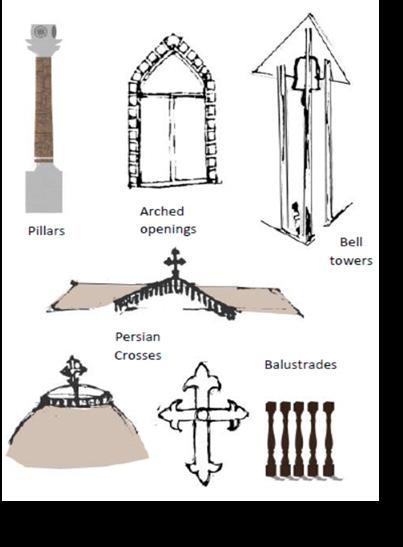 Pillars

Arched openings

Bell towers

Persian Crosses

Balustrades