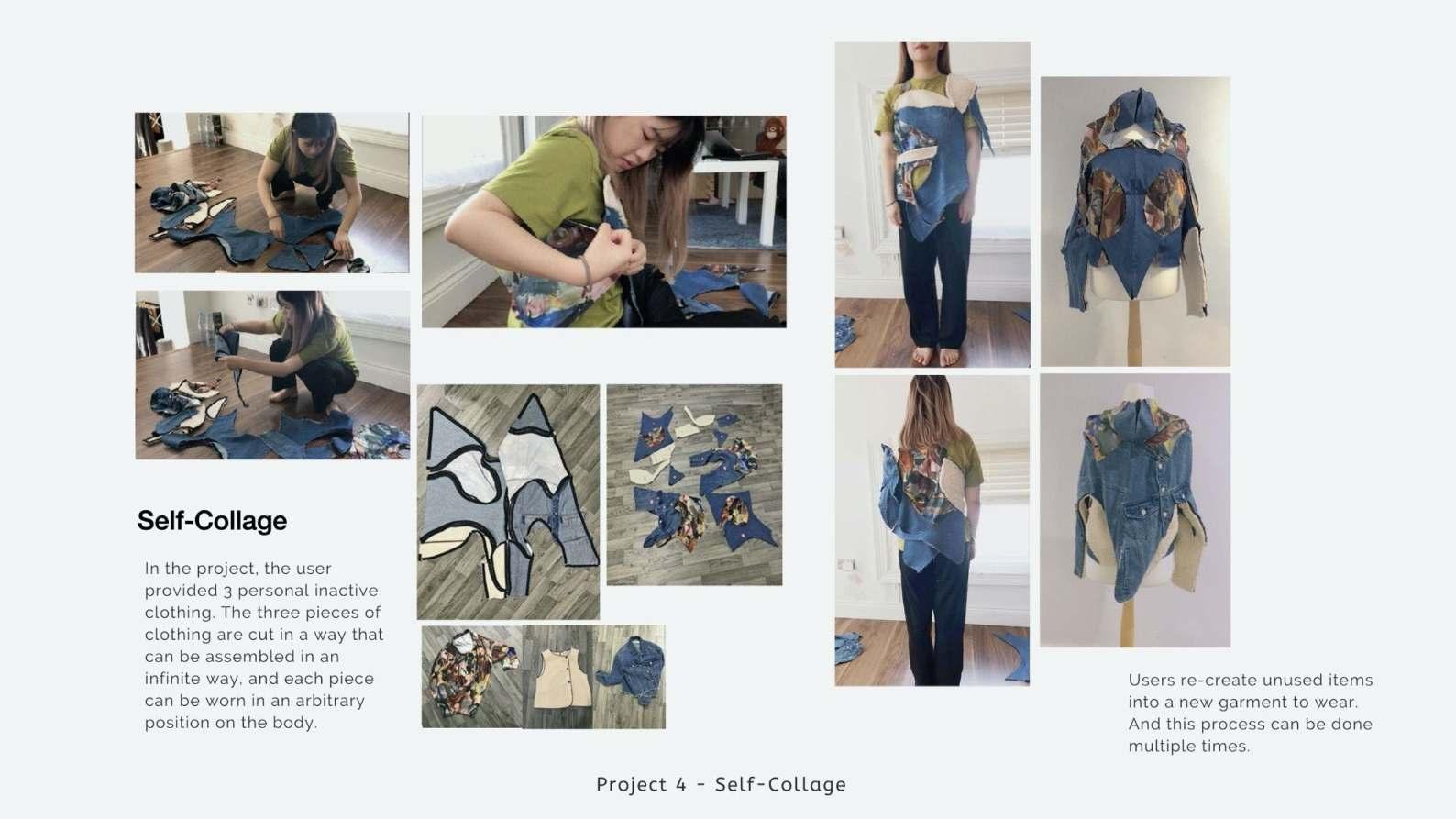 Self-Collage

In the project, the user provided 3 personal inactive clothing. The three pieces of clothing are cut in a way that can be assembled in an infinite way, and each piece can be worn in an arbitrary position on the body.

Users re-create unused items into a new garment to wear. And this process can be done multiple times.

Project 4 - Self-Collage