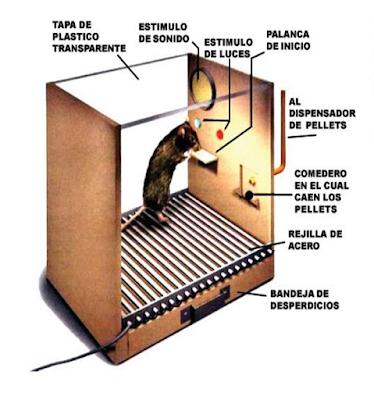 TAPA DE PLASTICO TRANSPARENTE

ESTIMULO DE SONIDO

ESTIMULO DE LUCES

PALANCA DE INICIO

AL DISPENSADOR DE PELLETS

COMEDERO EN EL CUAL CAEN LOS PELLETS

REJILLA DE ACERO

BANDEJA DE DESPERDICIOS